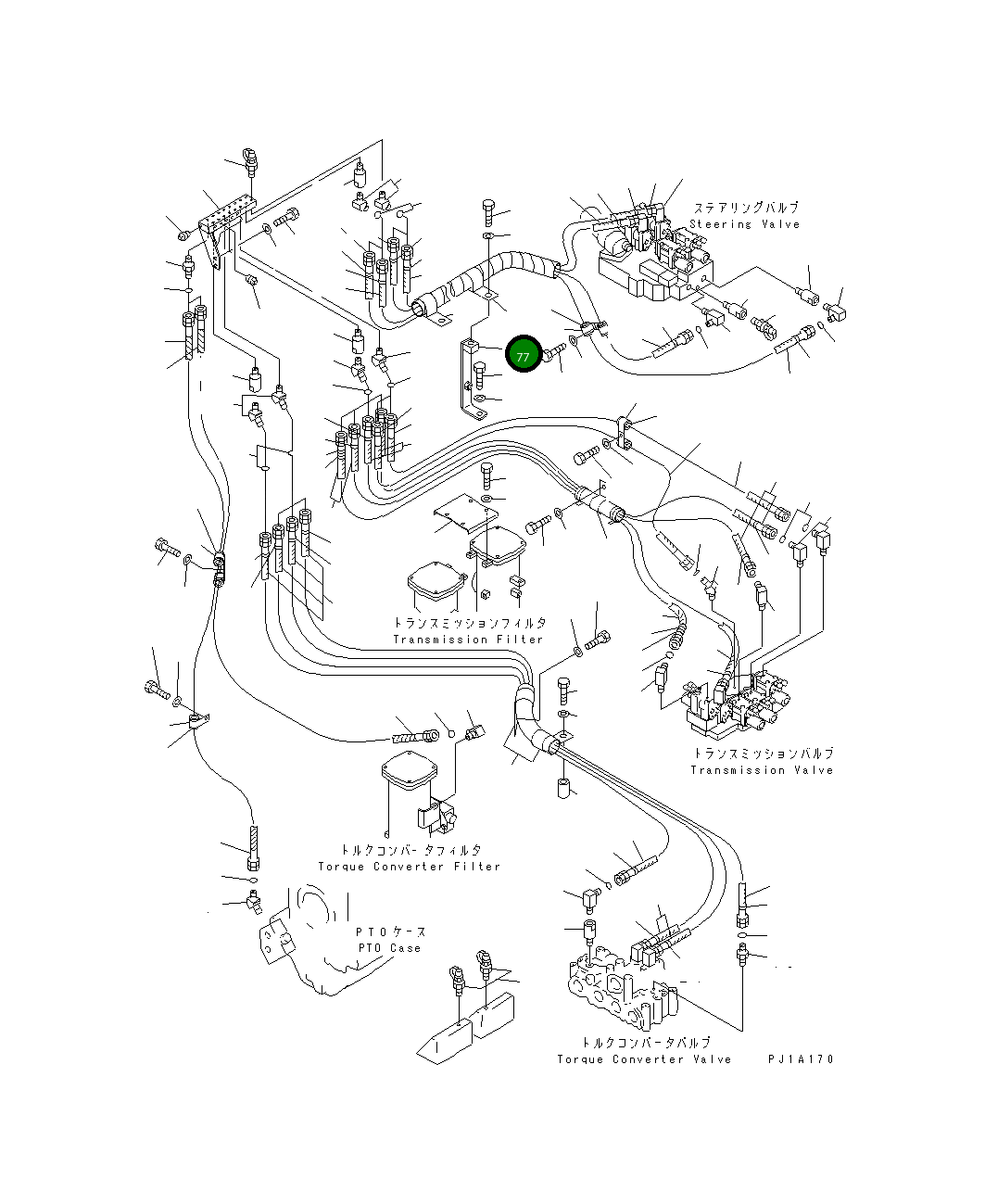 ステアリングバルブ
Steering Valve

77

トランスミッションフィルタ
Transmission Filter

トランスミッションバルブ
Transmission Valve

トルクコンバータフィルタ
Torque Converter Filter

PTOケース
PTO Case

トルクコンバータバルブ
Torque Converter Valve

PJ1A170