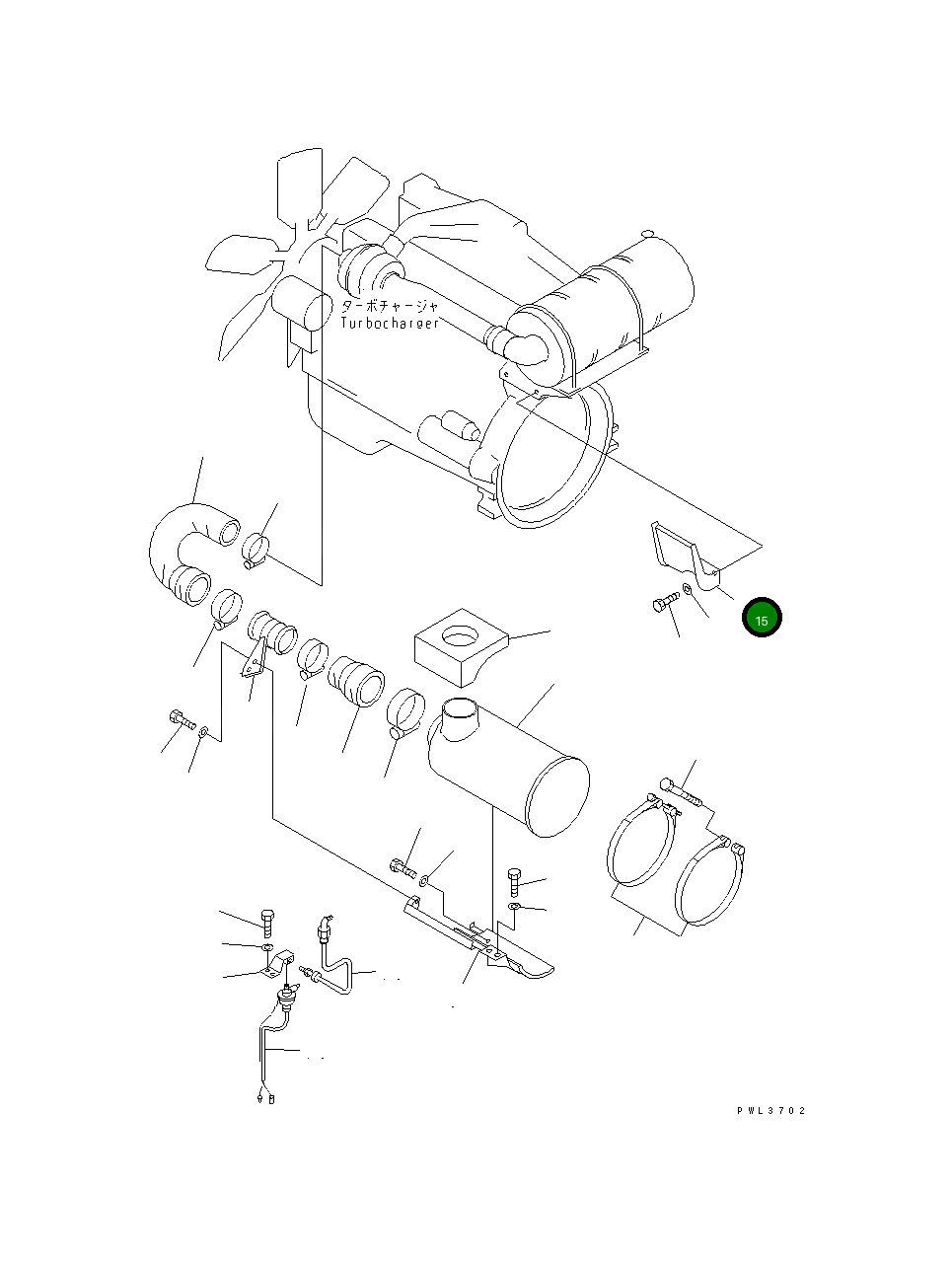 ターボチャージャ
Turbocharger

15

PWL3702