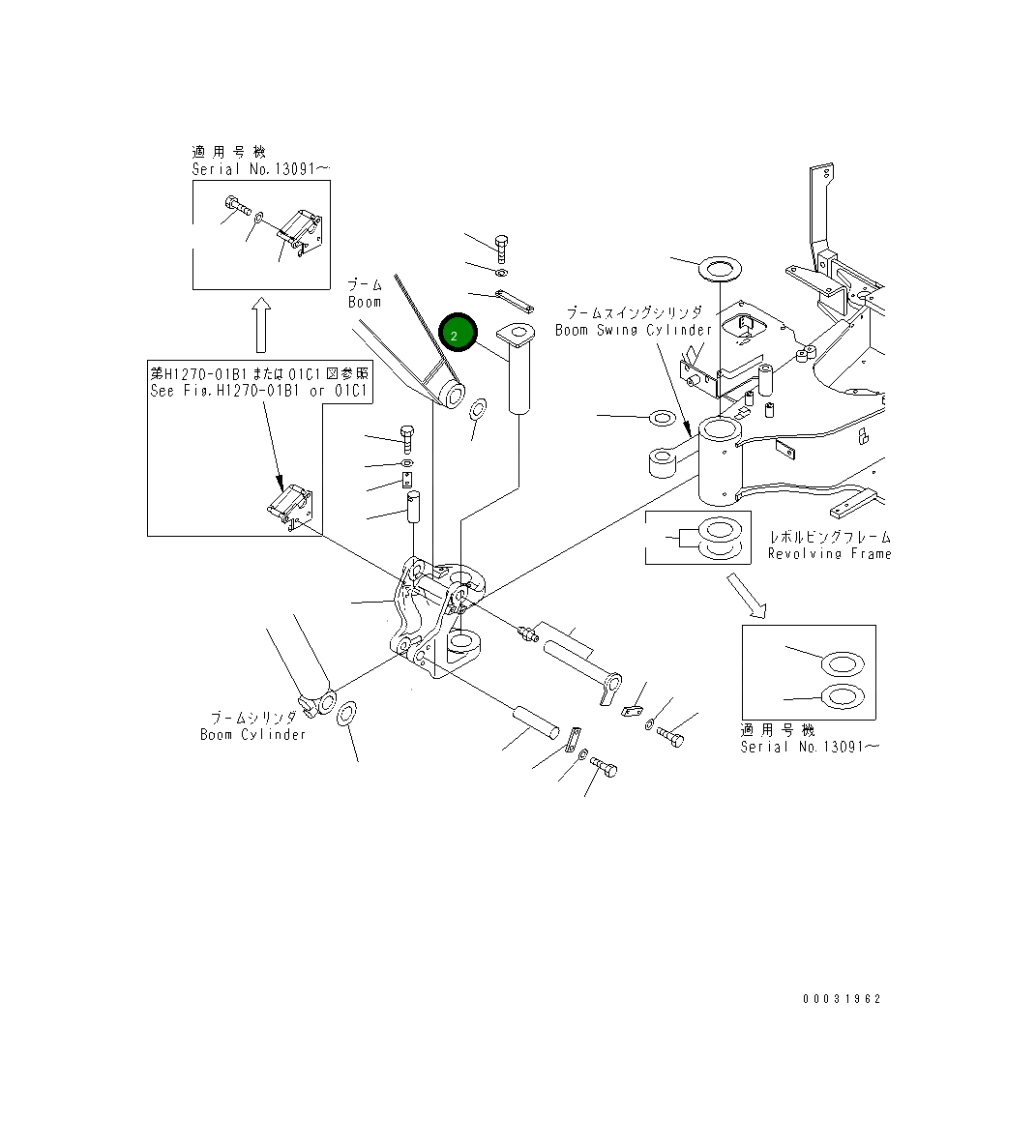 適用号機
Serial No.13091～

ブーム
Boom

2

ブームスイングシリンダ
Boom Swing Cylinder

第H1270-01B1または01C1図参照
See Fig.H1270-01B1 or 01C1

レボルビングフレーム
Revolving Frame

ブームシリンダ
Boom Cylinder

適用号機
Serial No.13091～

00031962