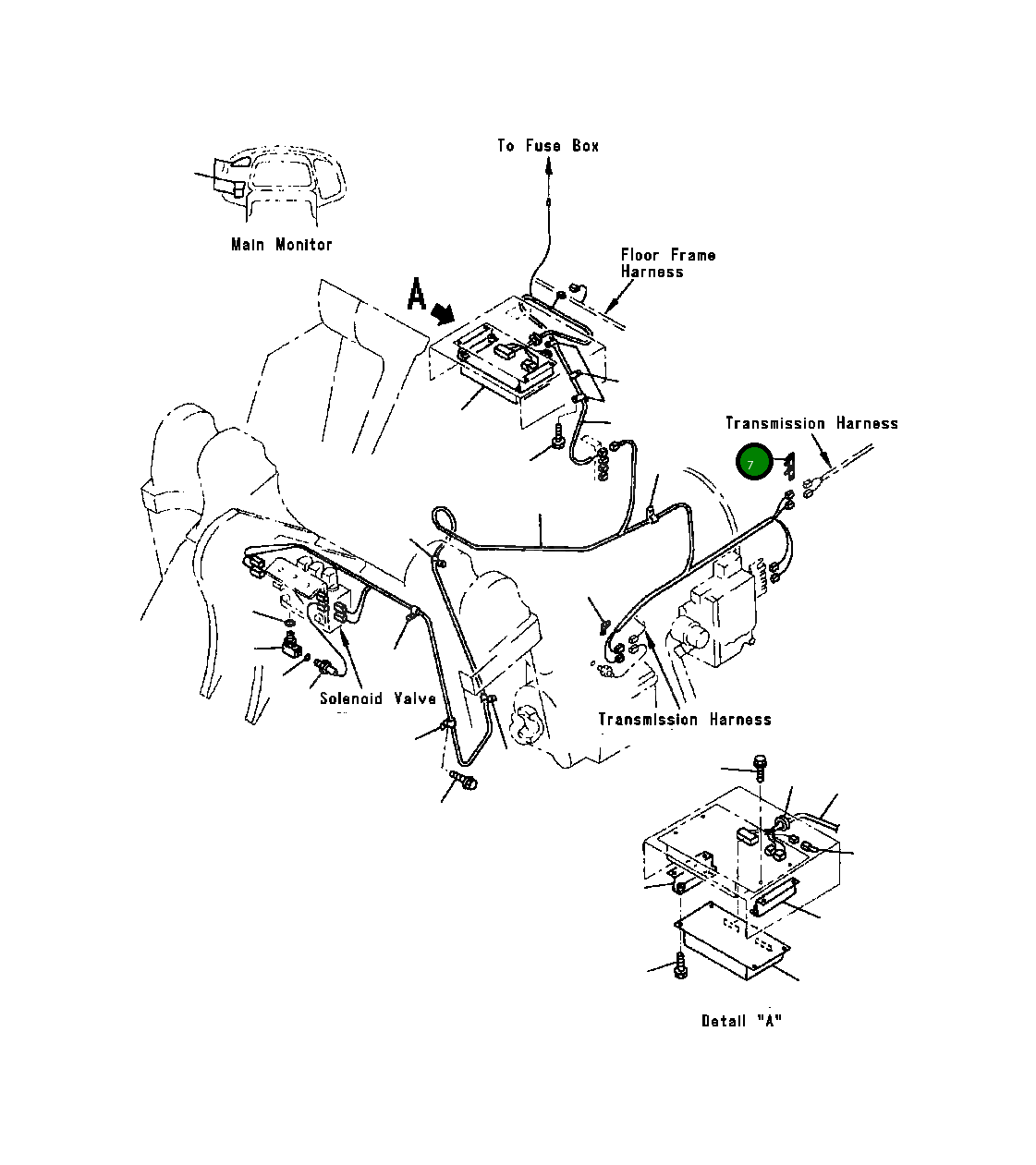 To Fuse Box

Main Monitor

Floor Frame Harness

A

Transmission Harness

7

Solenoid Valve

Transmission Harness

Detail "A"