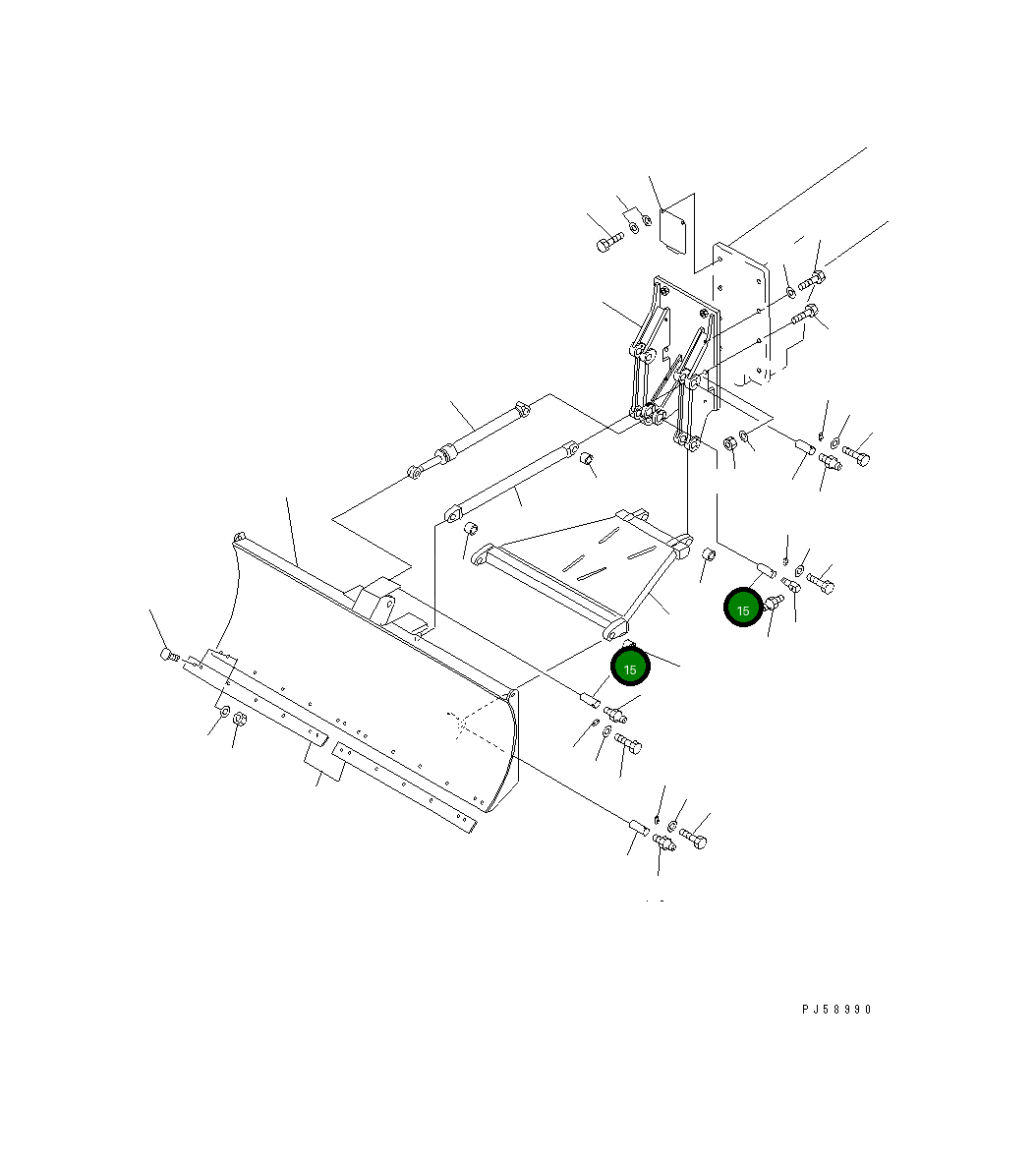 15

15

PJ58990