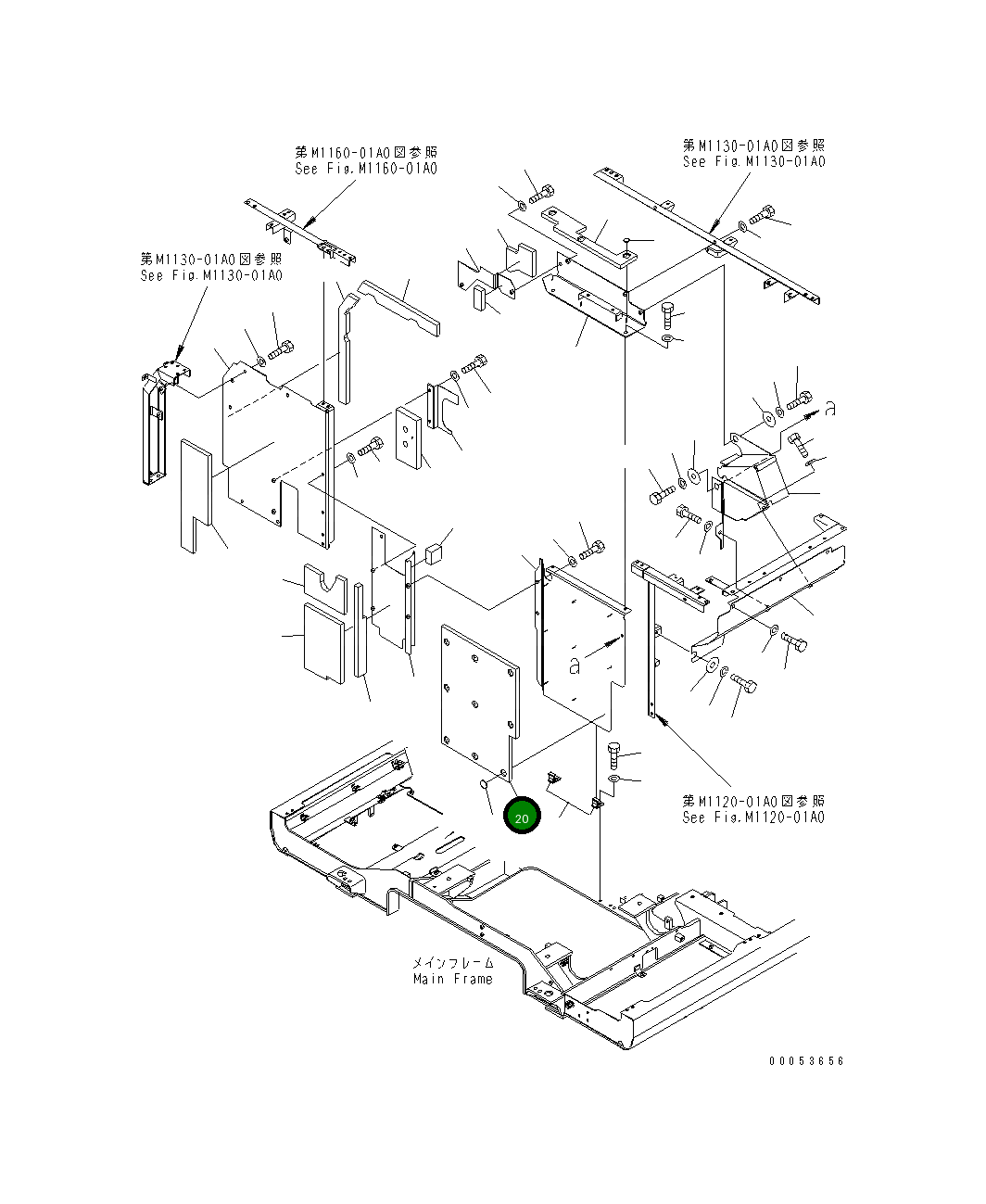 第M1160-01A0図参照
See Fig.M1160-01A0

第M1130-01A0図参照
See Fig.M1130-01A0

第M1130-01A0図参照
See Fig.M1130-01A0

a

a

第M1120-01A0図参照
See Fig.M1120-01A0

20

メインフレーム
Main Frame

00053656