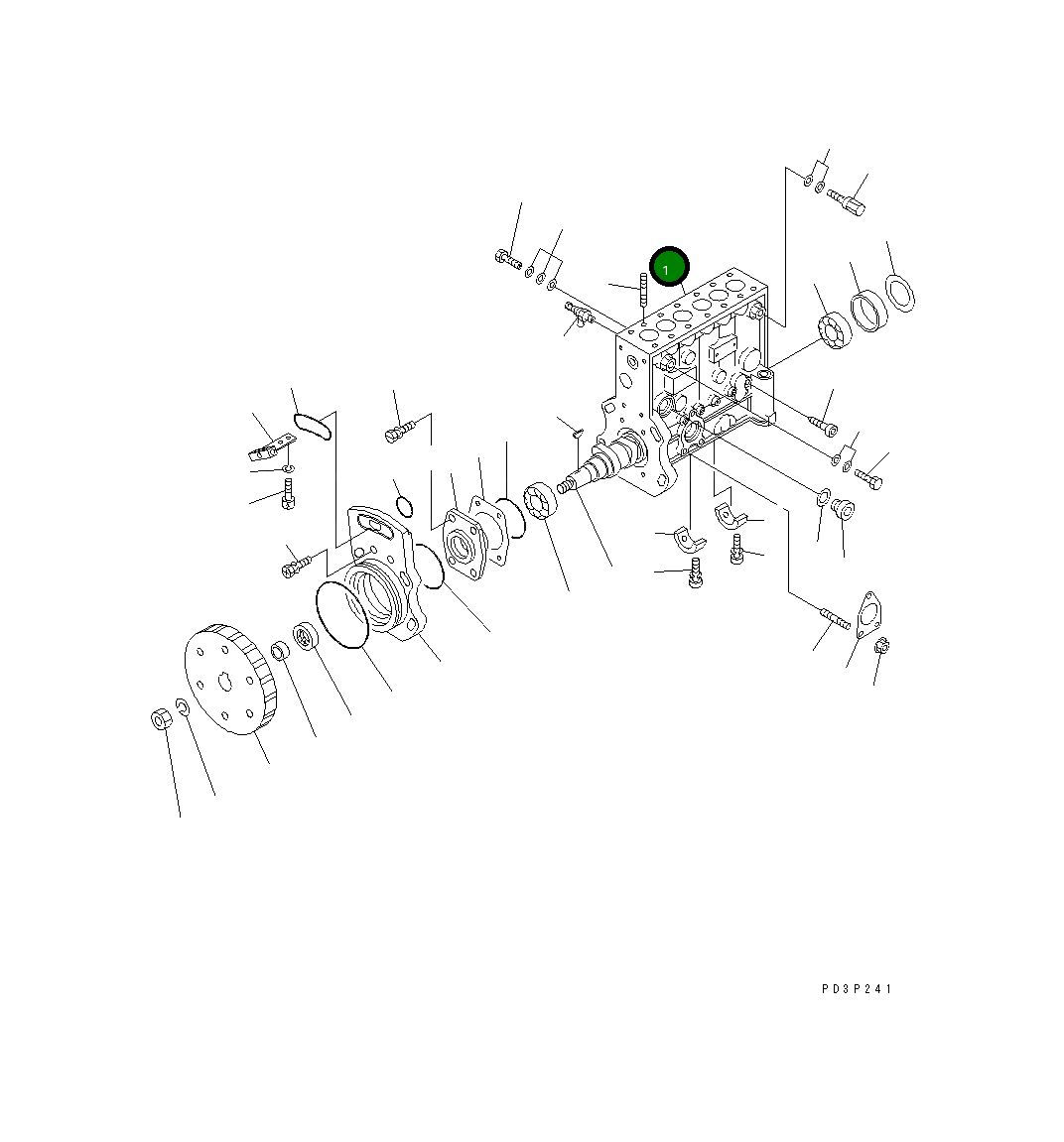 1

PD3P241