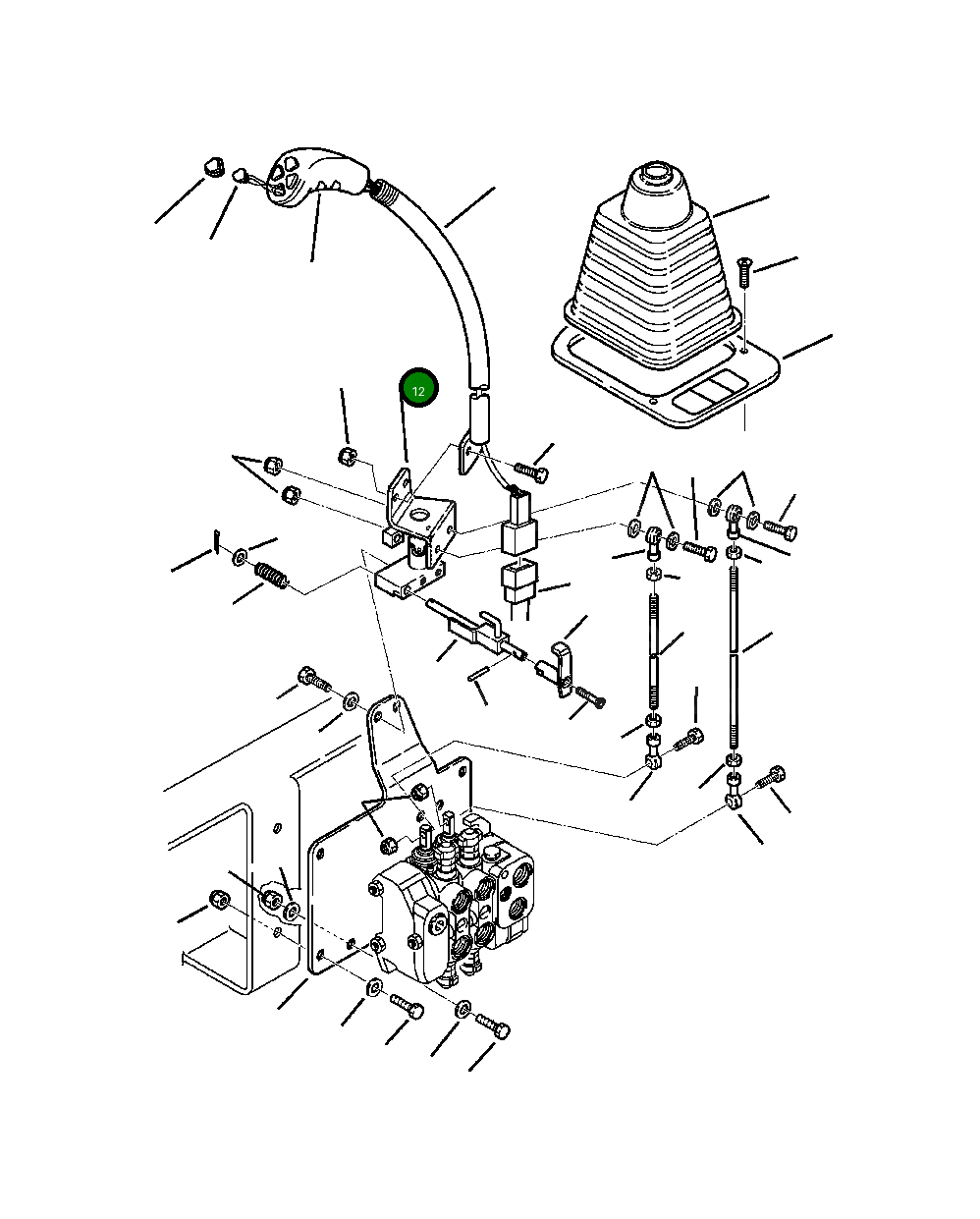 12