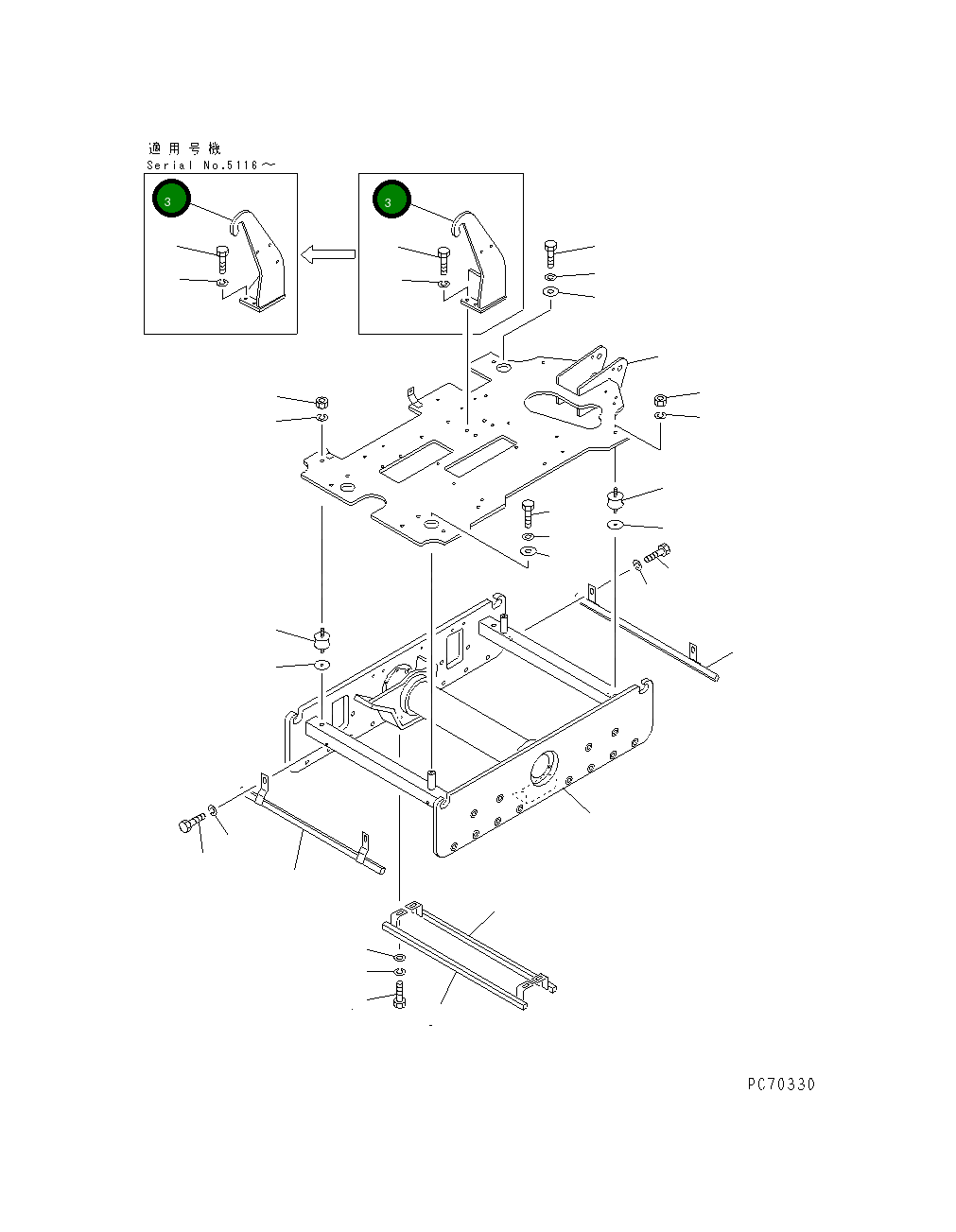 適用号機
Serial No.5116～

3

3

PC70330