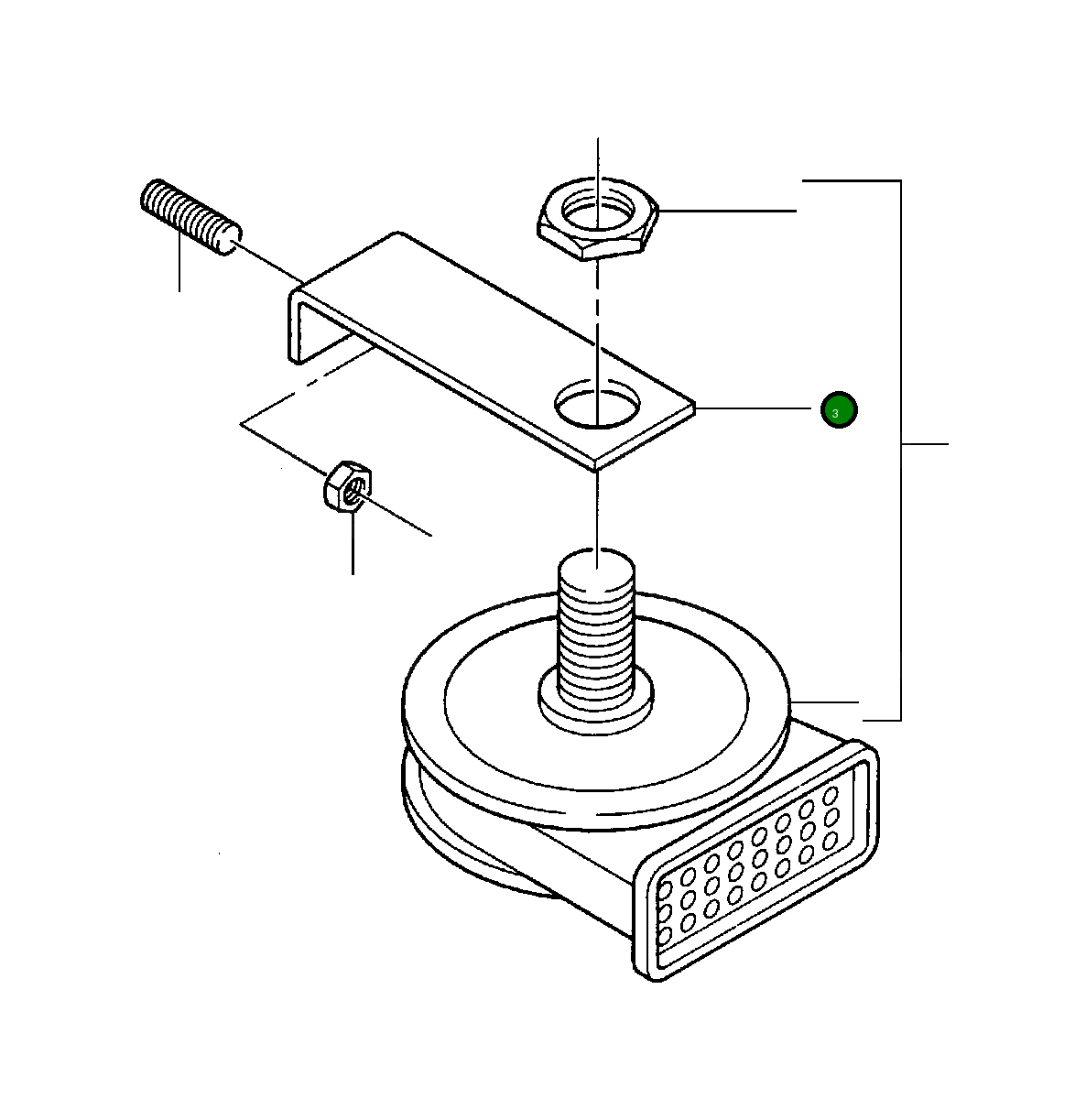 3