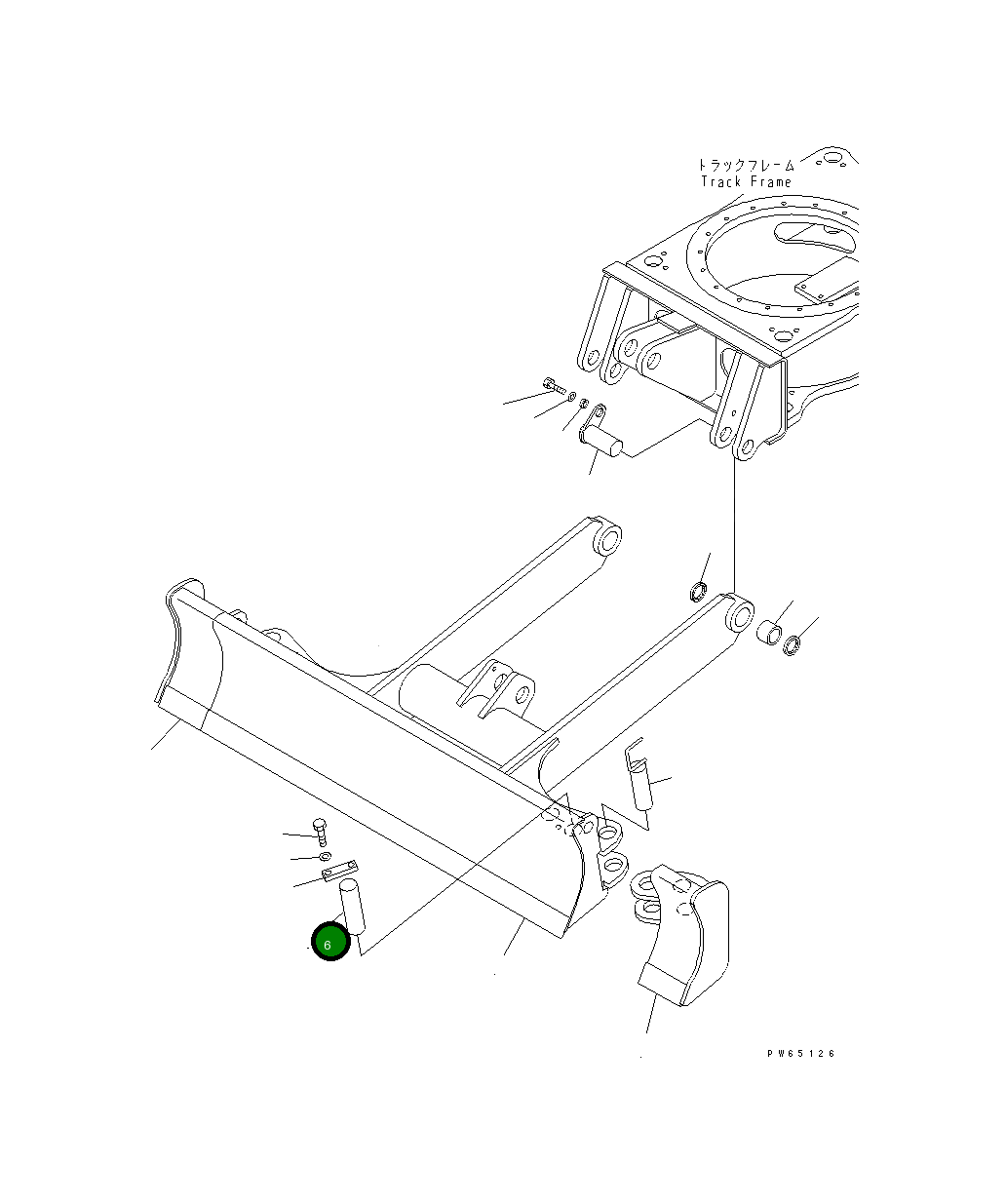 トラックフレーム
Track Frame

6

PW65126