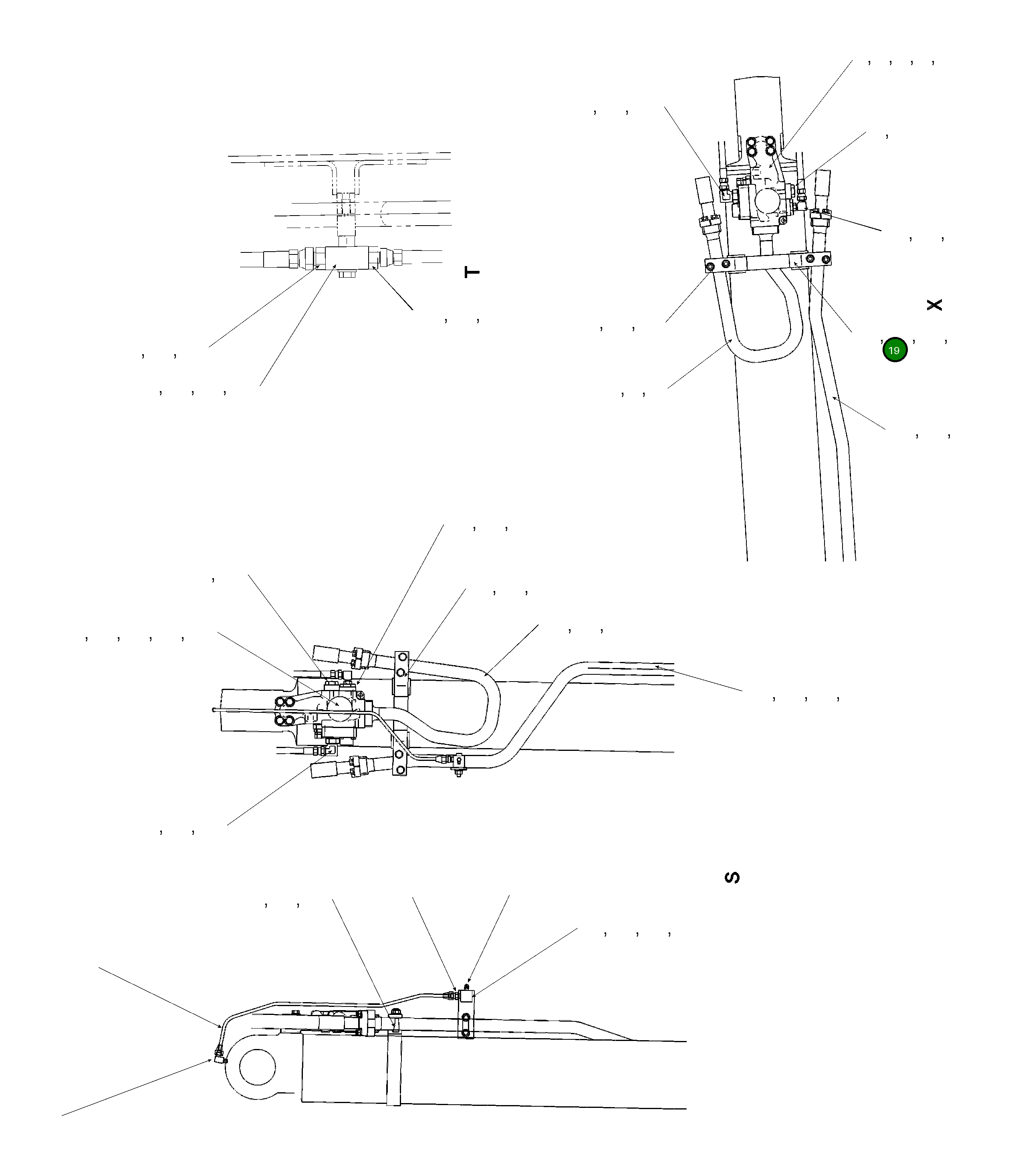 T

X

19

S