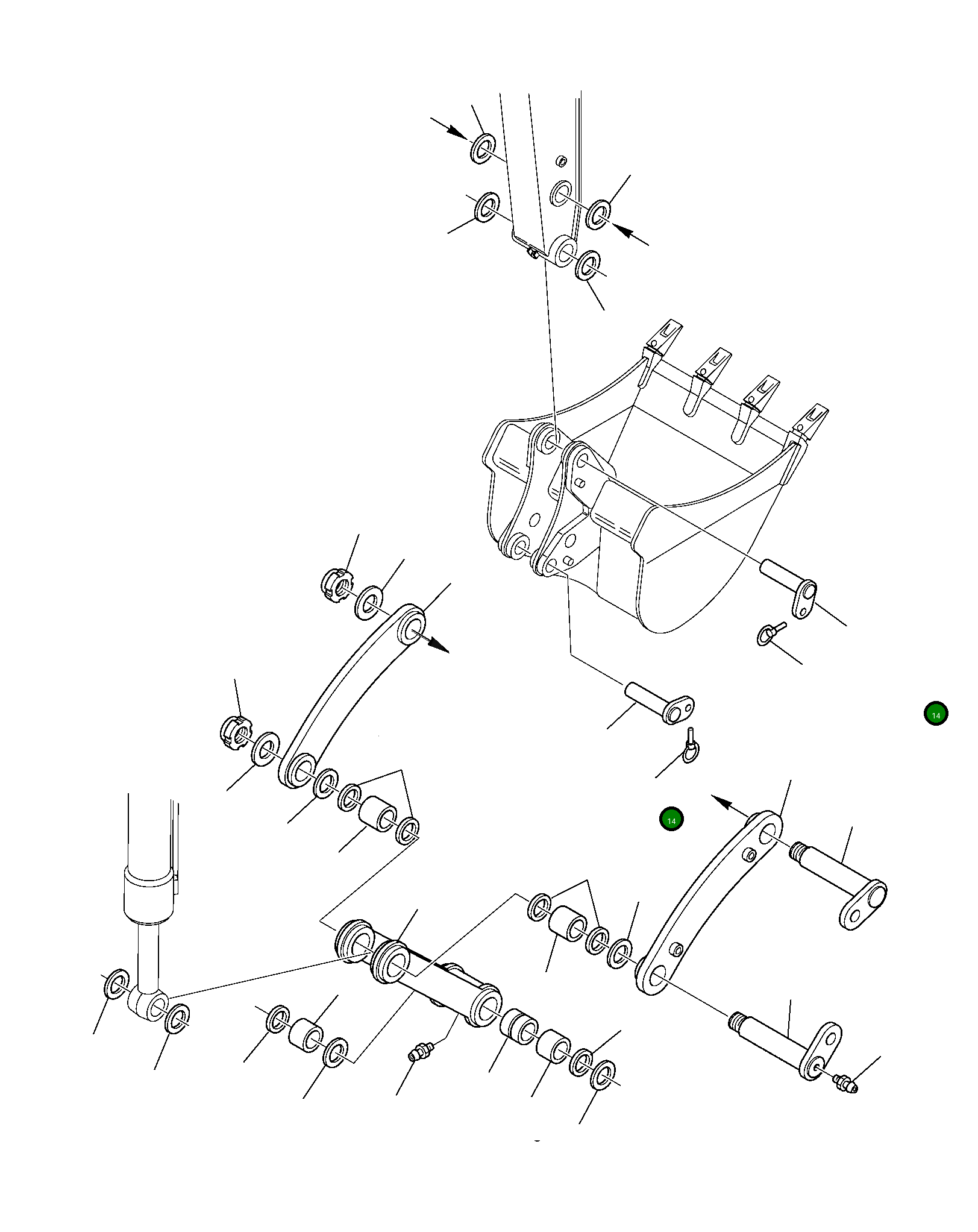 14

14