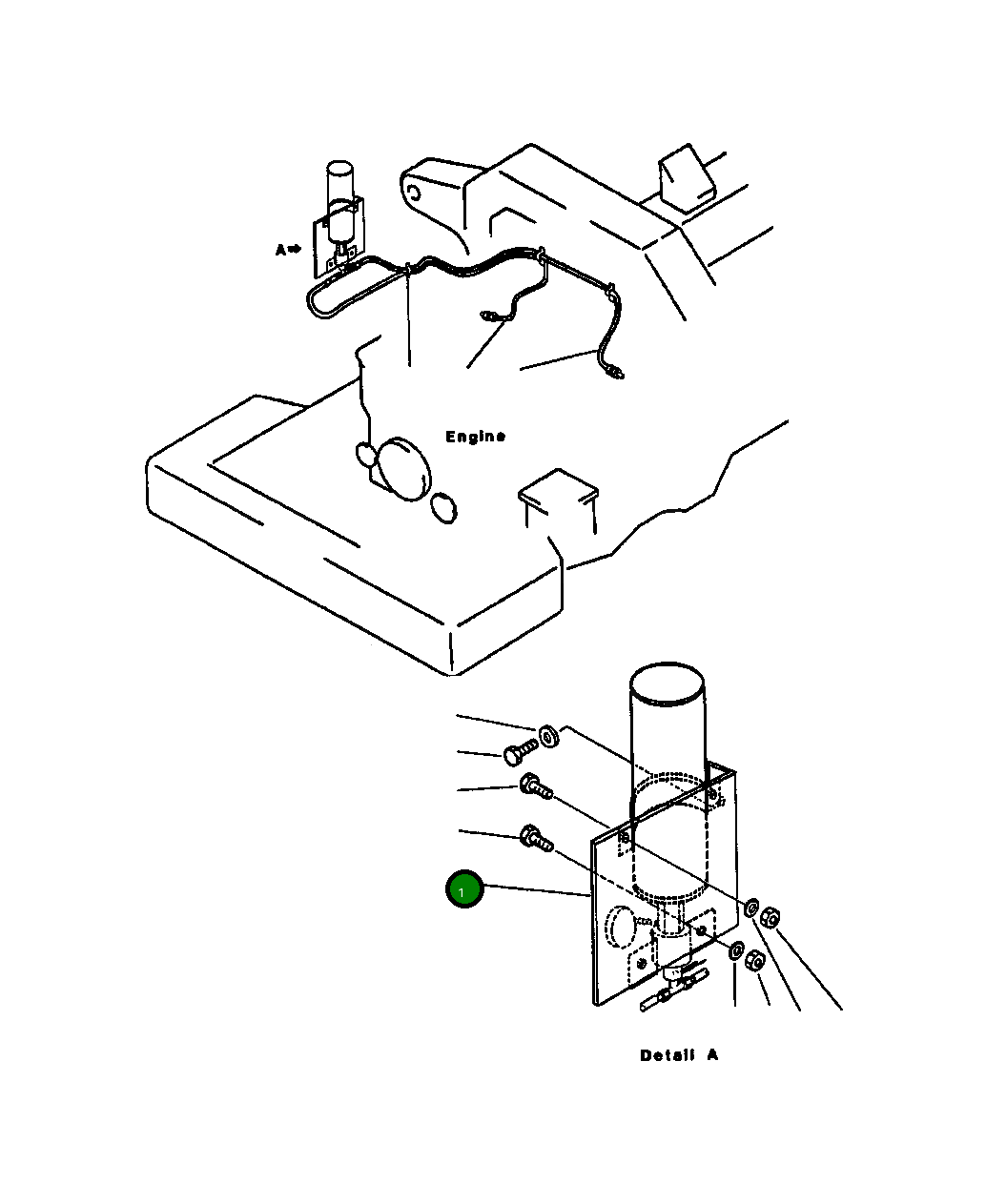 A

Engine

1

Detail A