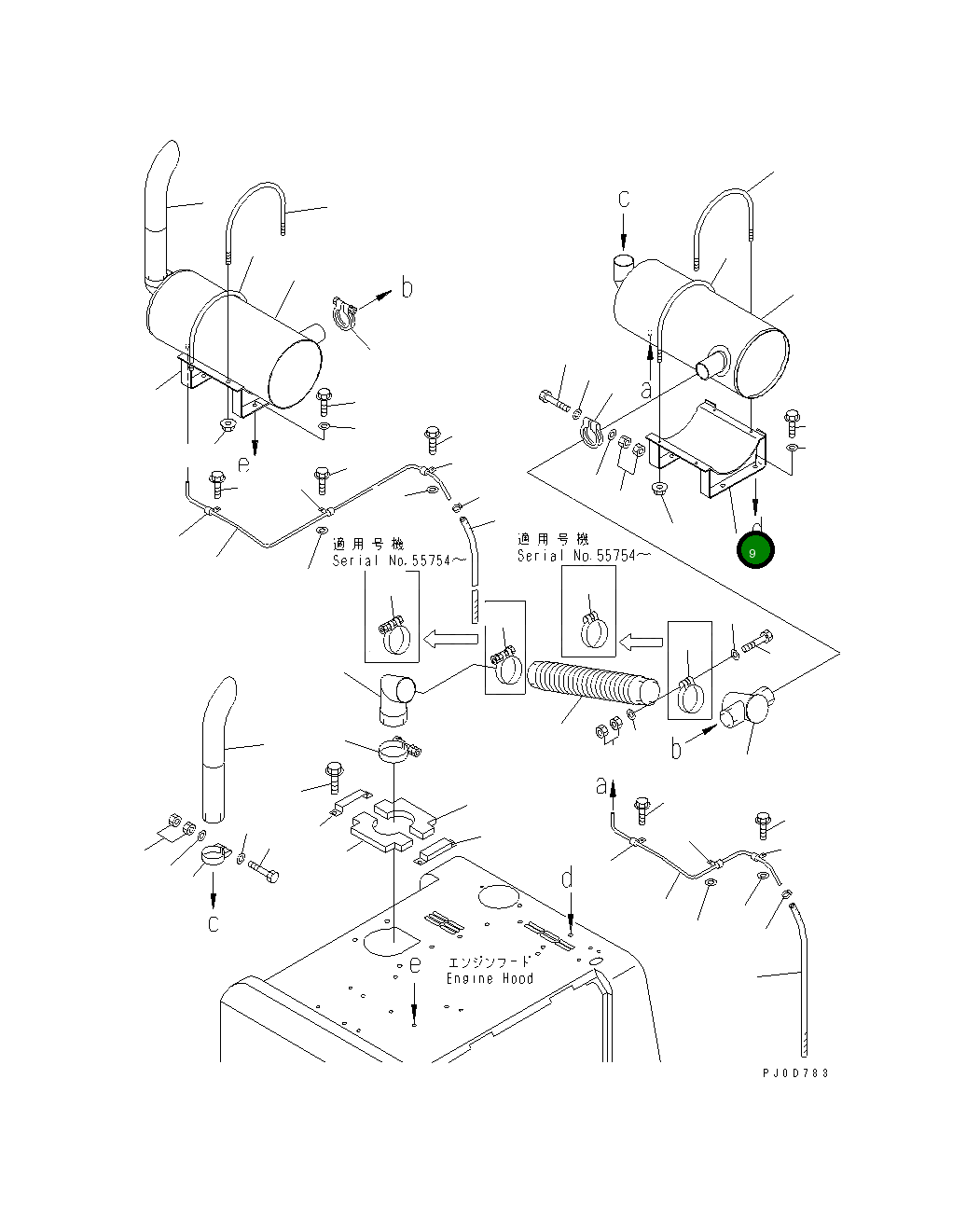 c
b
a
e
d
9
適用号機
Serial No.55754～
適用号機
Serial No.55754～
b
a
c
d
e
エンジンフード
Engine Hood
PJ0D783