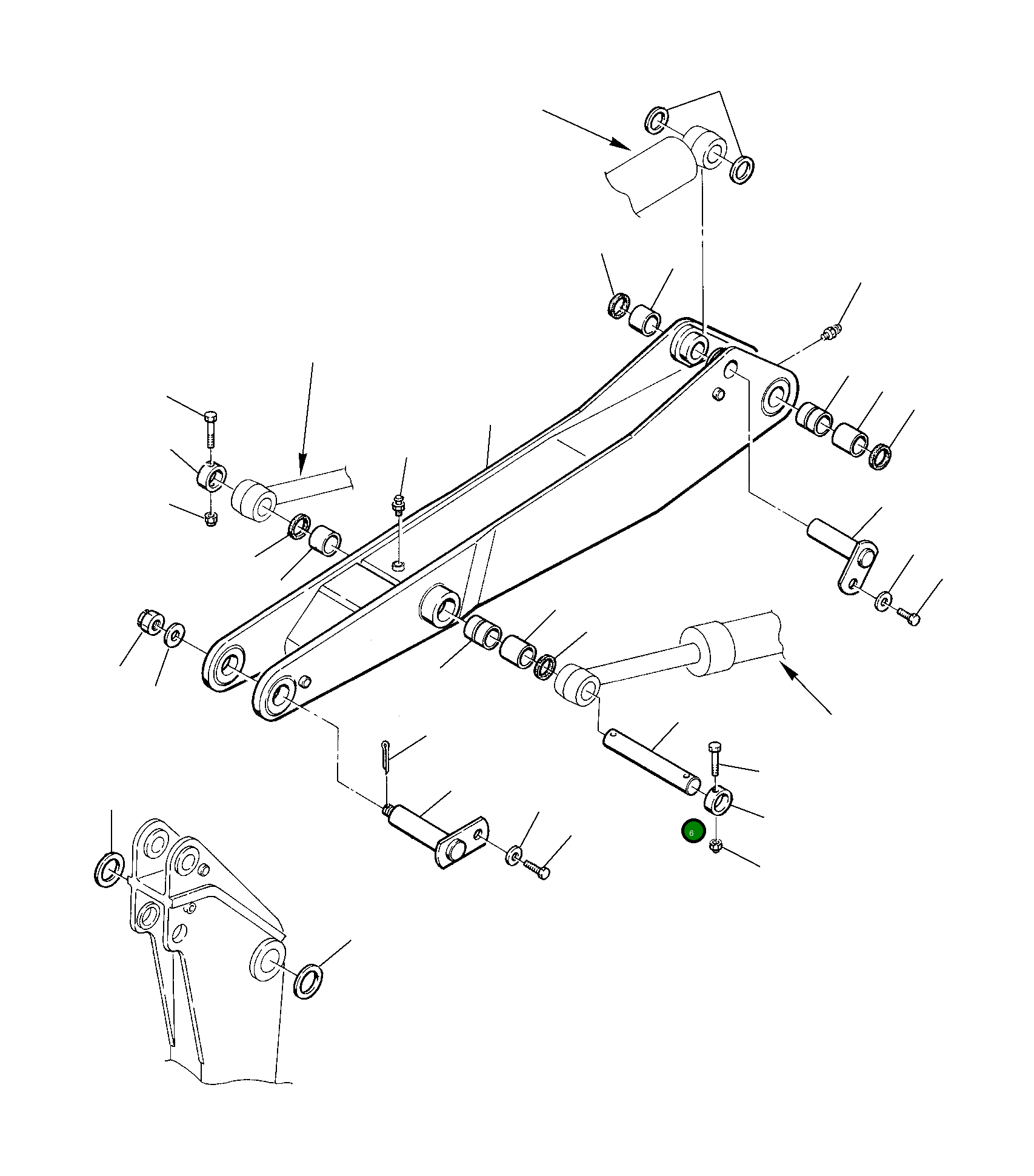 6