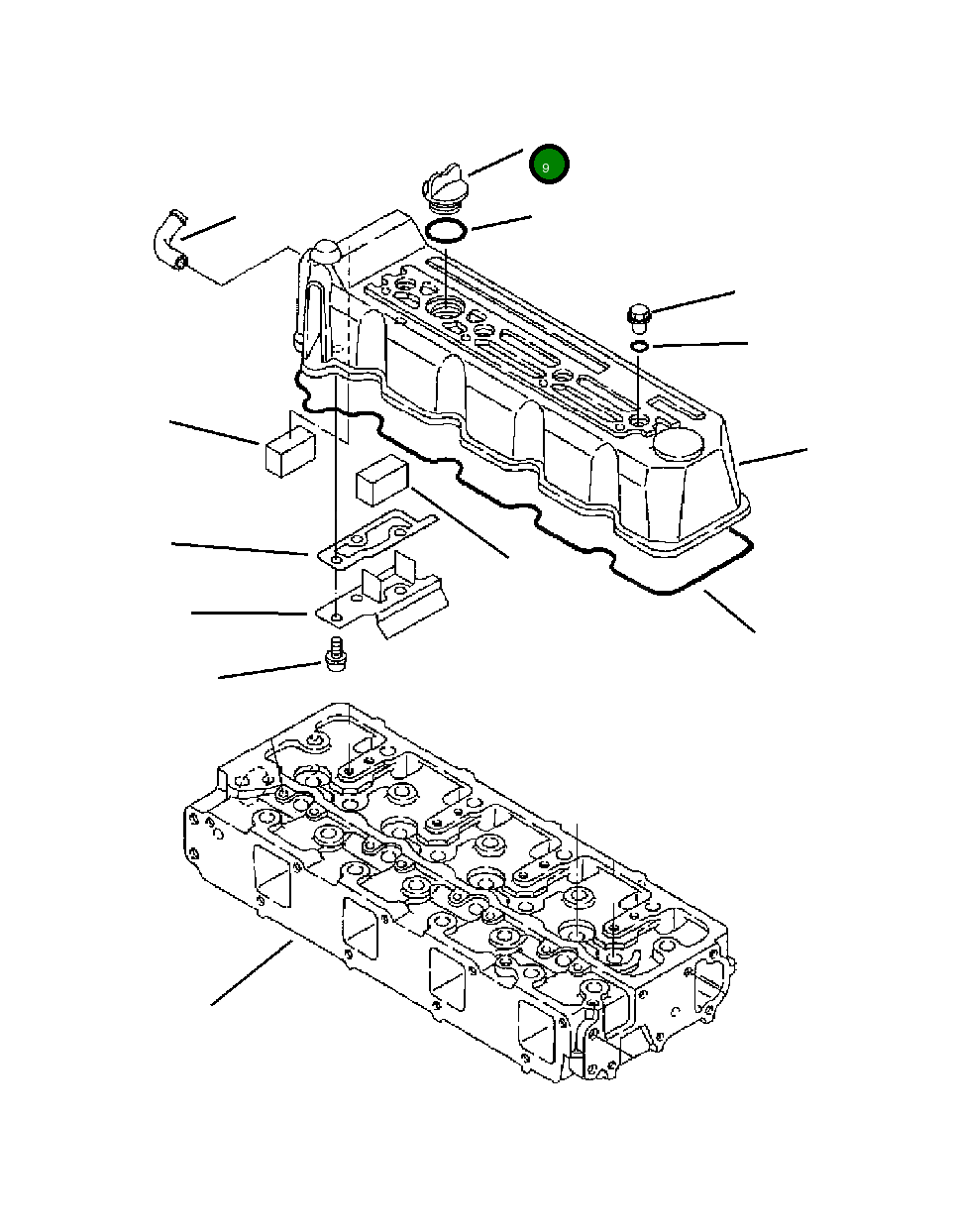 9