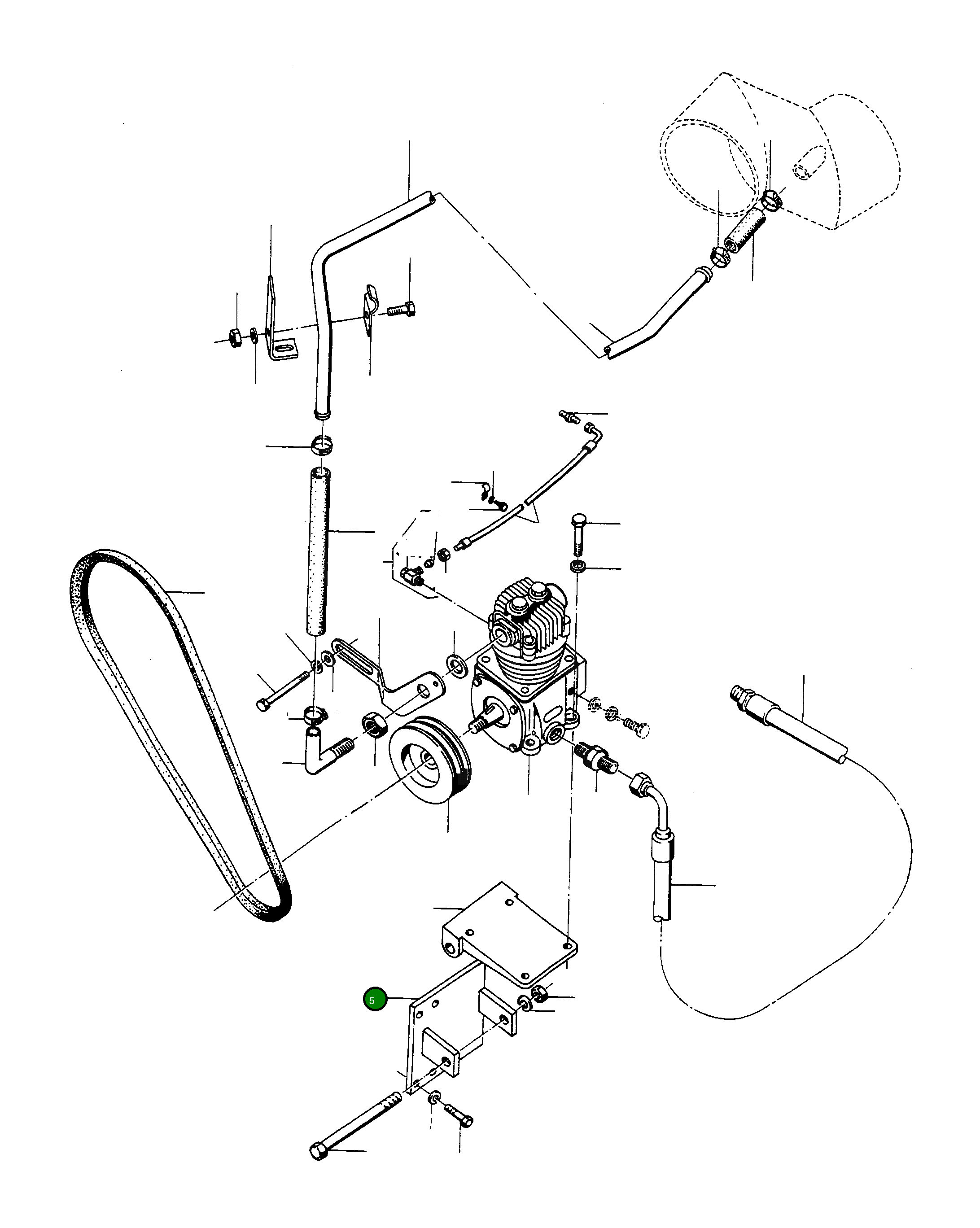 5