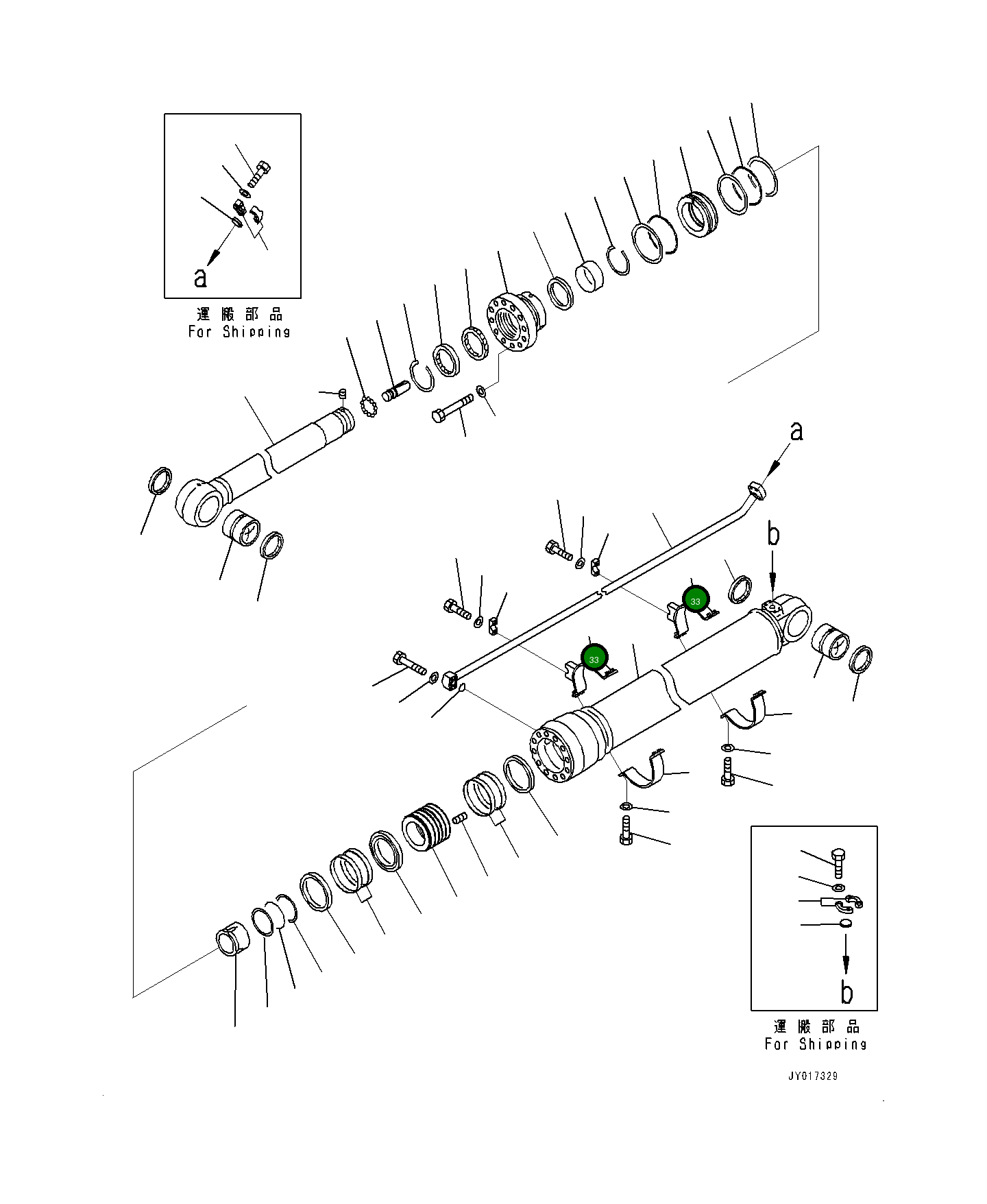 a

運搬部品
For Shipping

a

b

33

33

b

運搬部品
For Shipping

JY017329