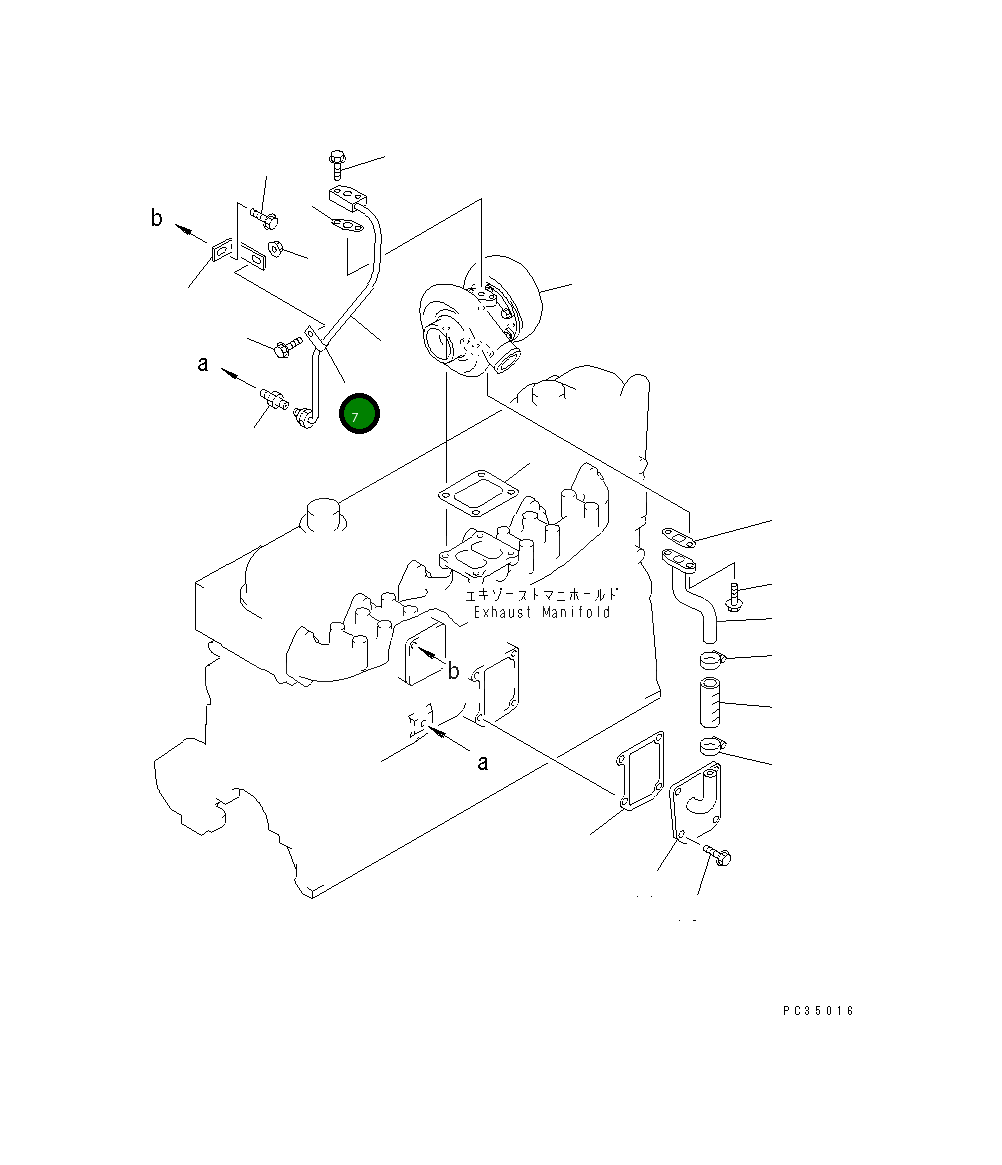 b

a

7

エキゾーストマニホールド
Exhaust Manifold

b

a

PC35016