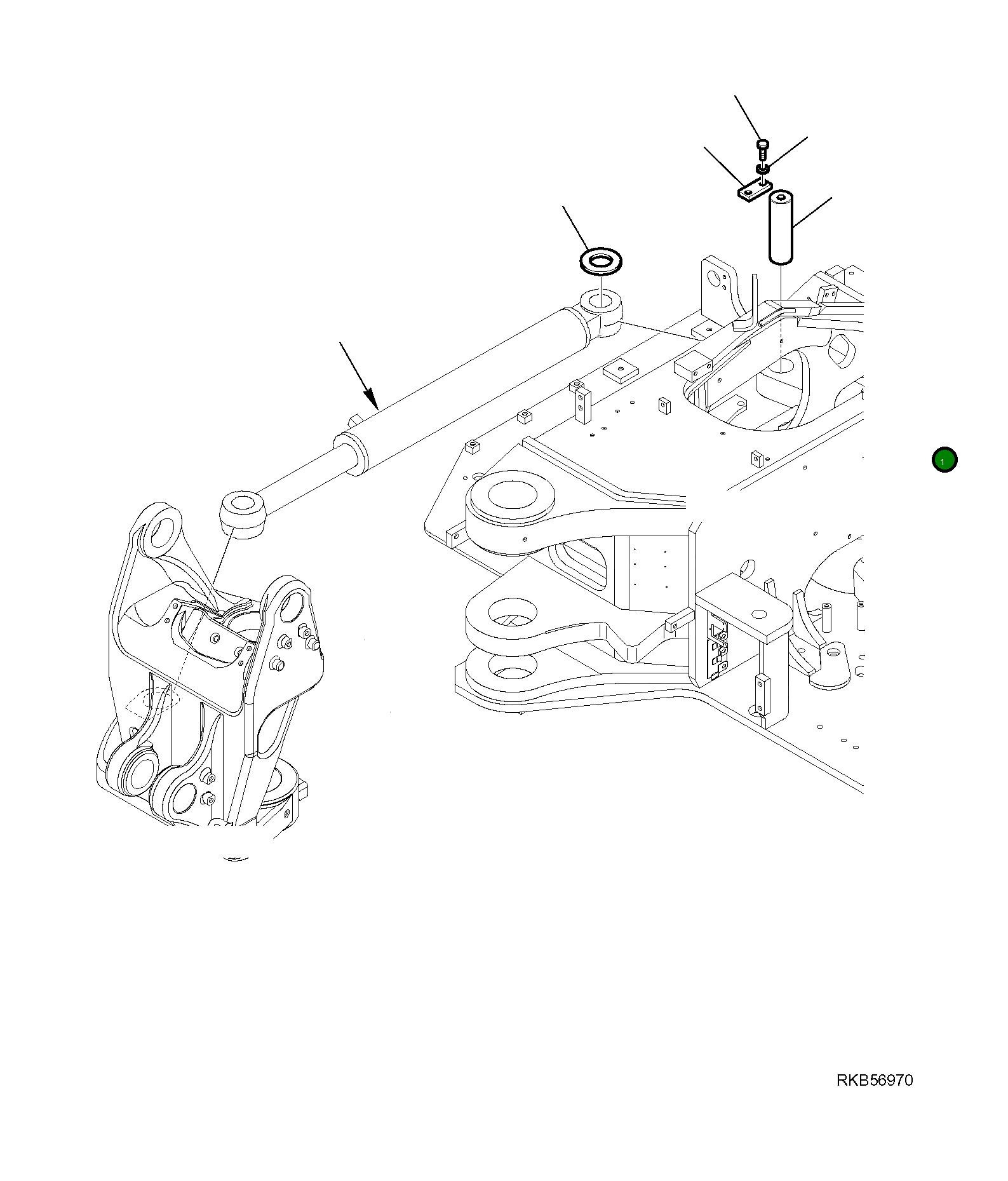 1

RKB56970