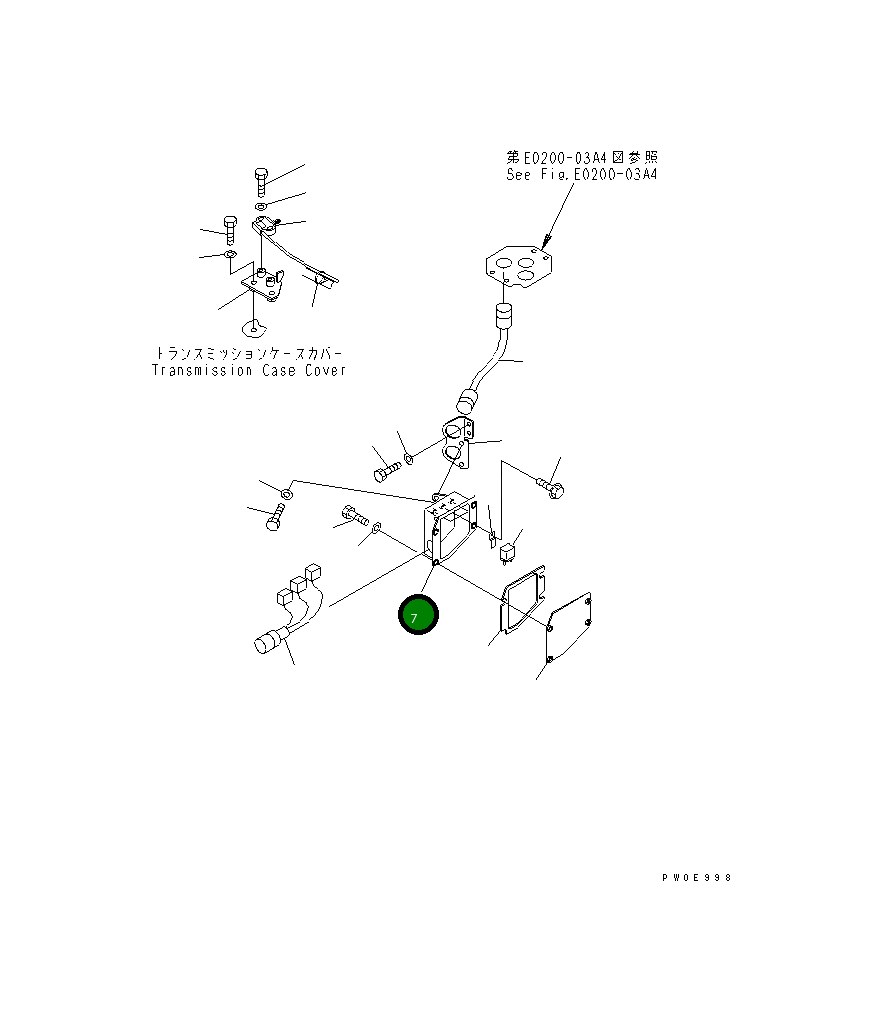 第E0200-03A4図参照
See Fig.E0200-03A4

トランスミッションケースカバー
Transmission Case Cover

7

PW0E998