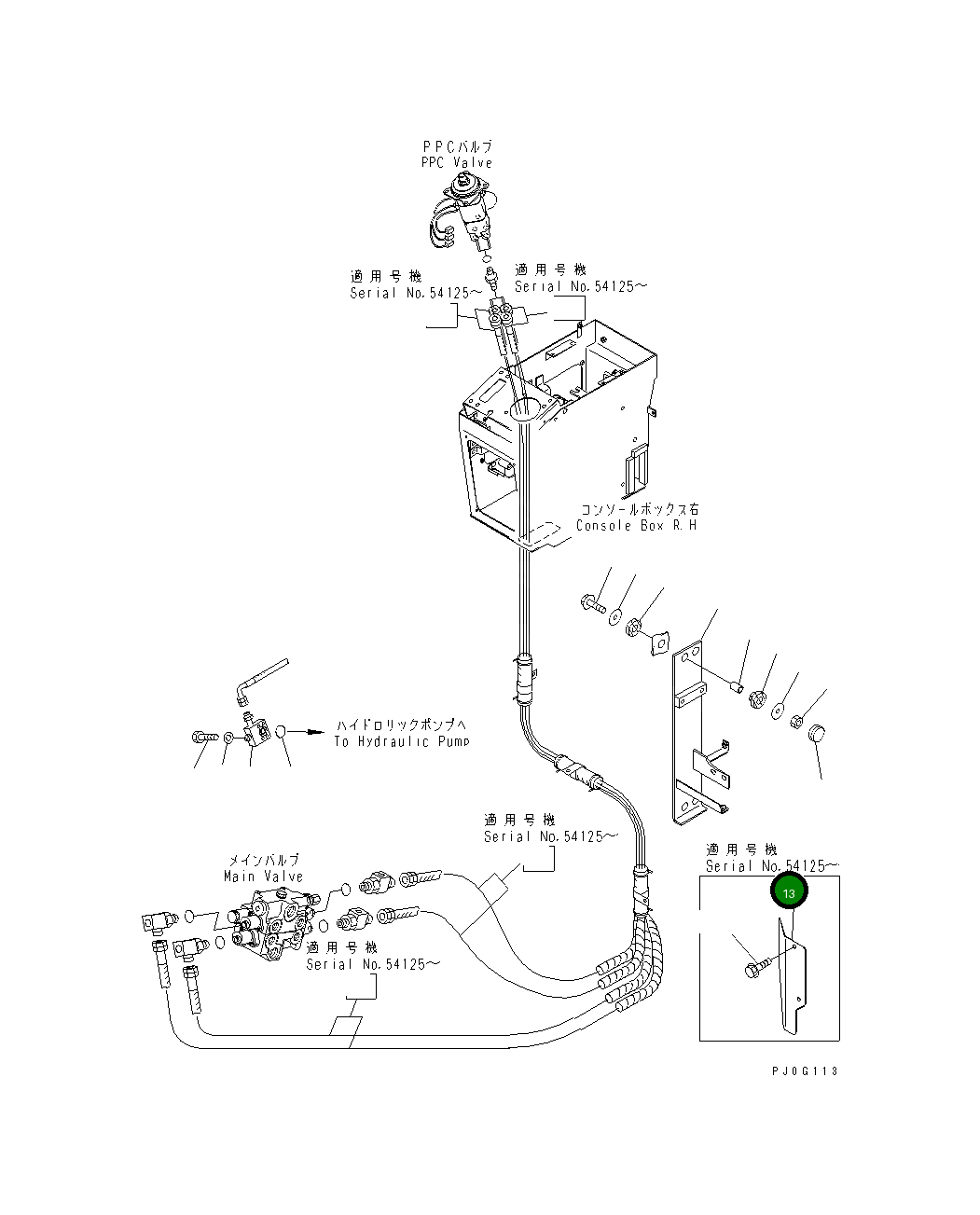 PPCバルブ
PPC Valve

適用号機
Serial No.54125~

適用号機
Serial No.54125~

コンソールボックス右
Console Box R.H

ハイドロリックポンプへ
To Hydraulic Pump

適用号機
Serial No.54125~

メインバルブ
Main Valve

適用号機
Serial No.54125~

適用号機
Serial No.54125~

13

PJ0G113