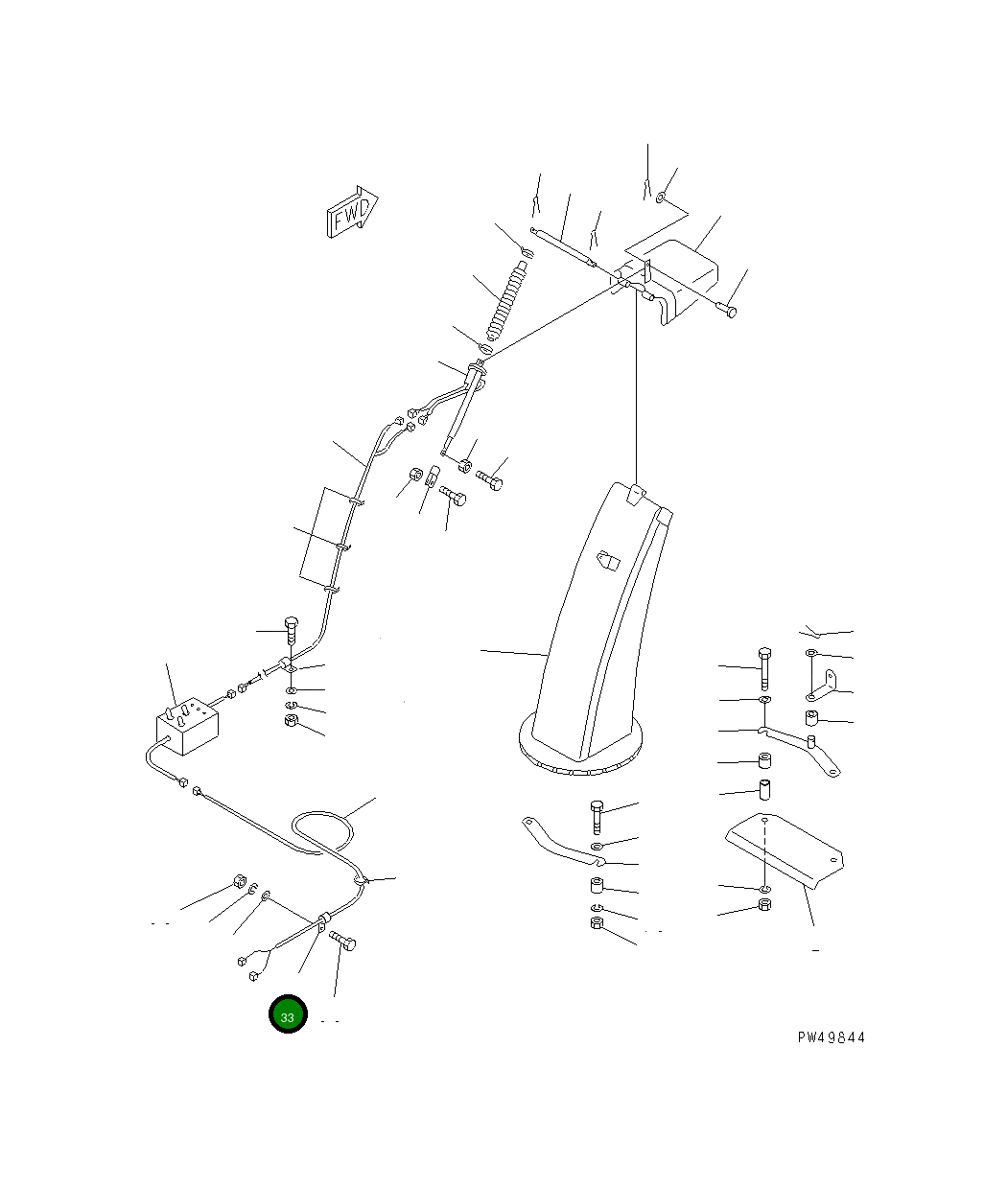 FWD

33

PW49844