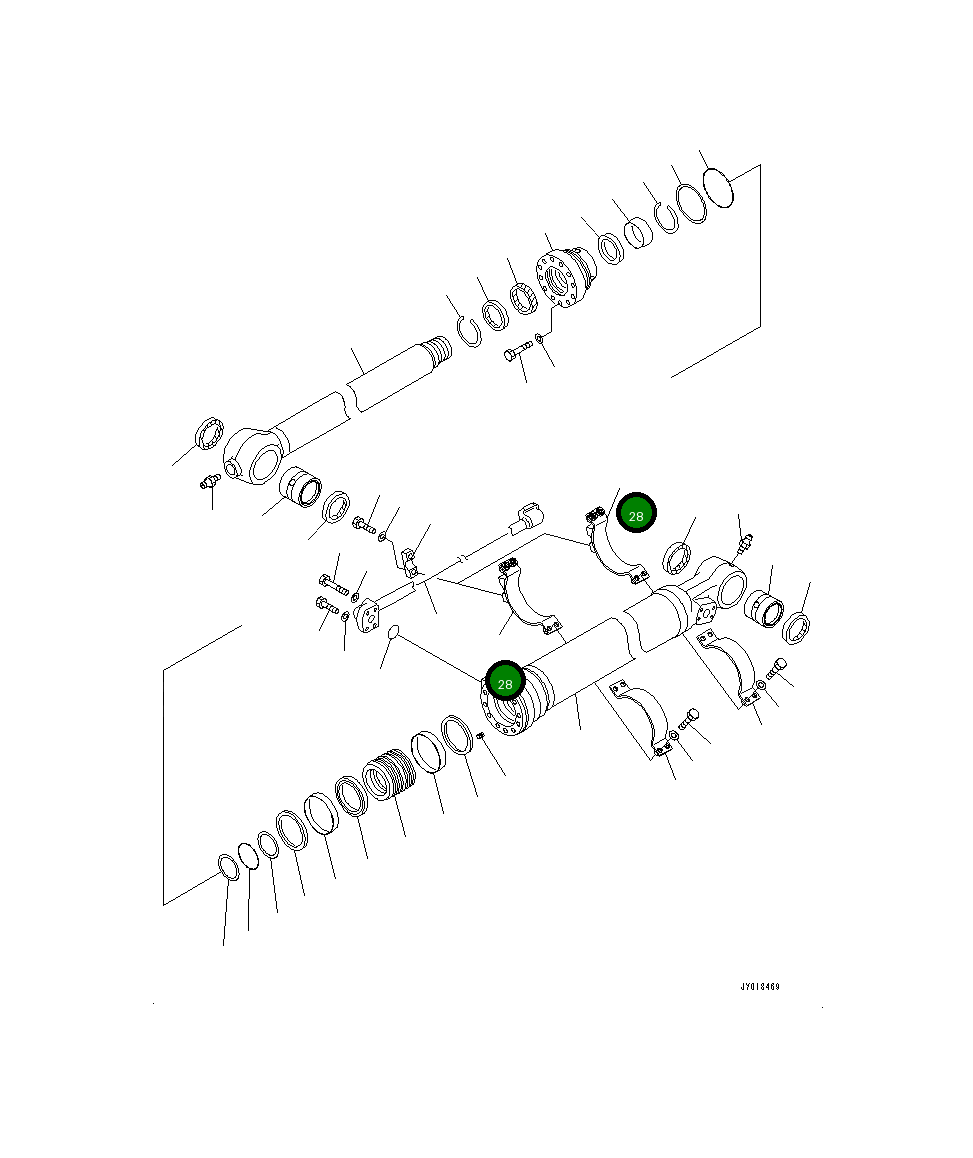 28

28

JY018469