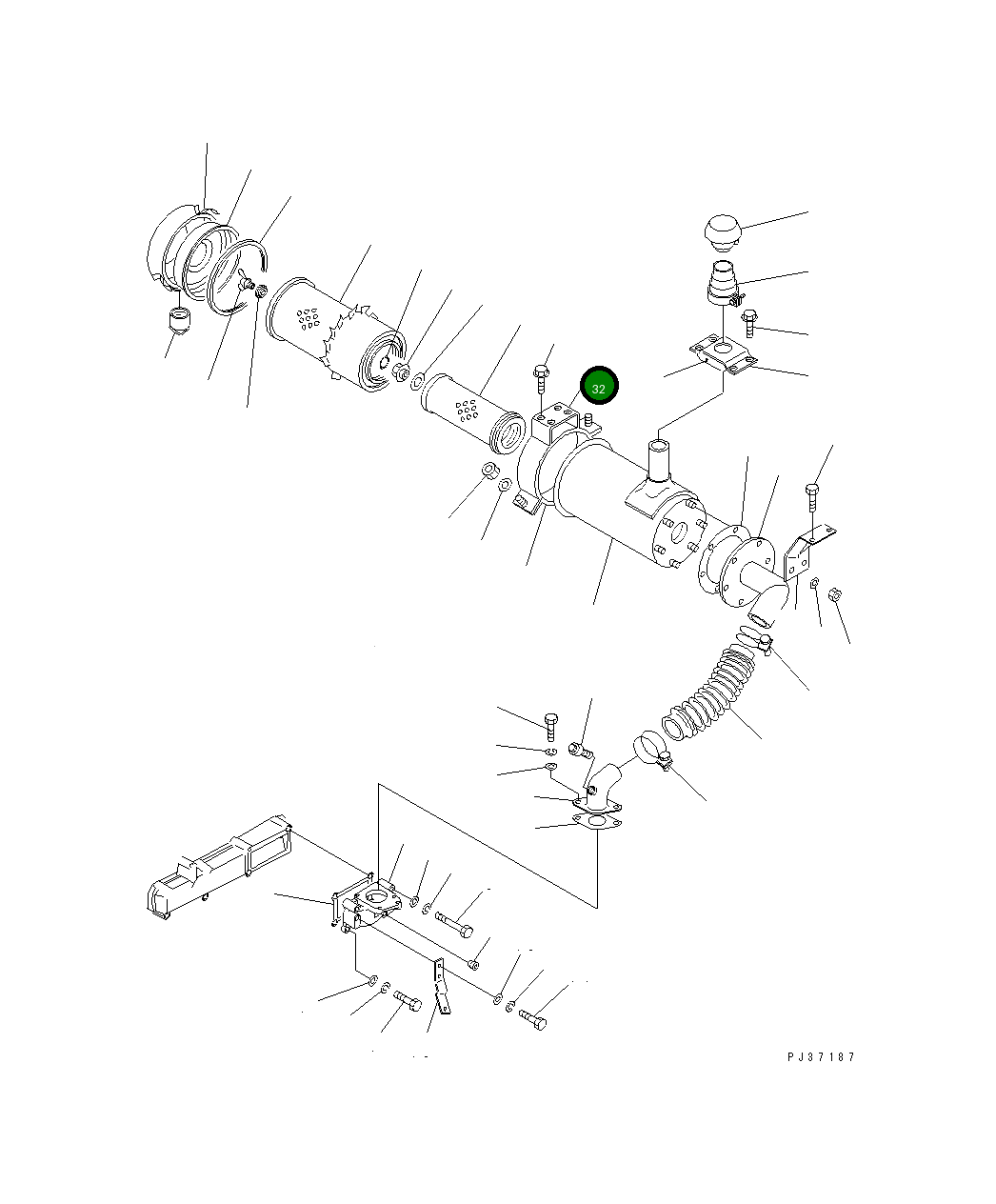 32

PJ37187