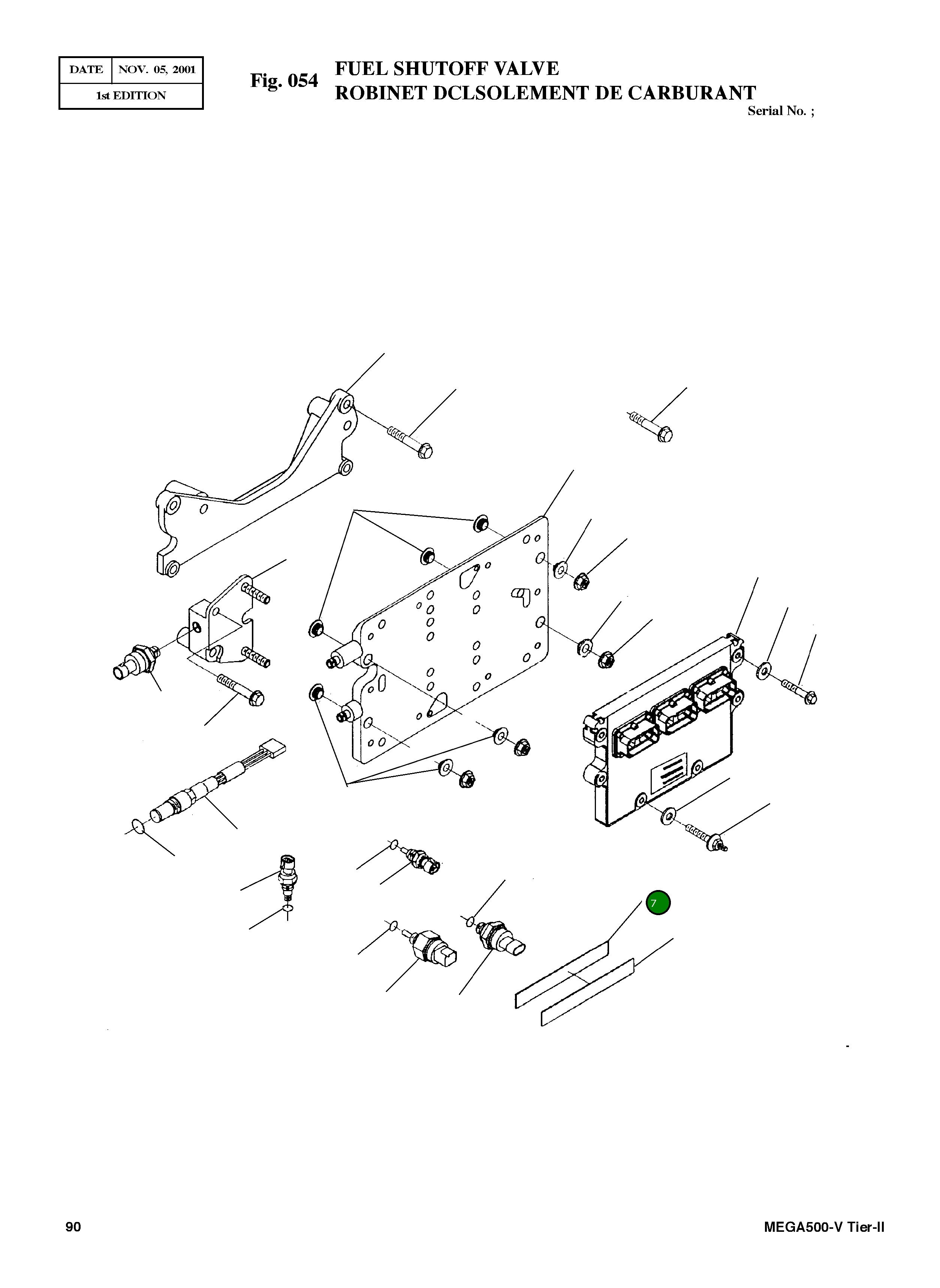 | DATE | NOV. 05, 2001 |
|---|---|
| 1st EDITION | |

Fig. 054 FUEL SHUTOFF VALVE
ROBINET DCLSOLEMENT DE CARBURANT

Serial No. ;

7

90

MEGA500-V Tier-II