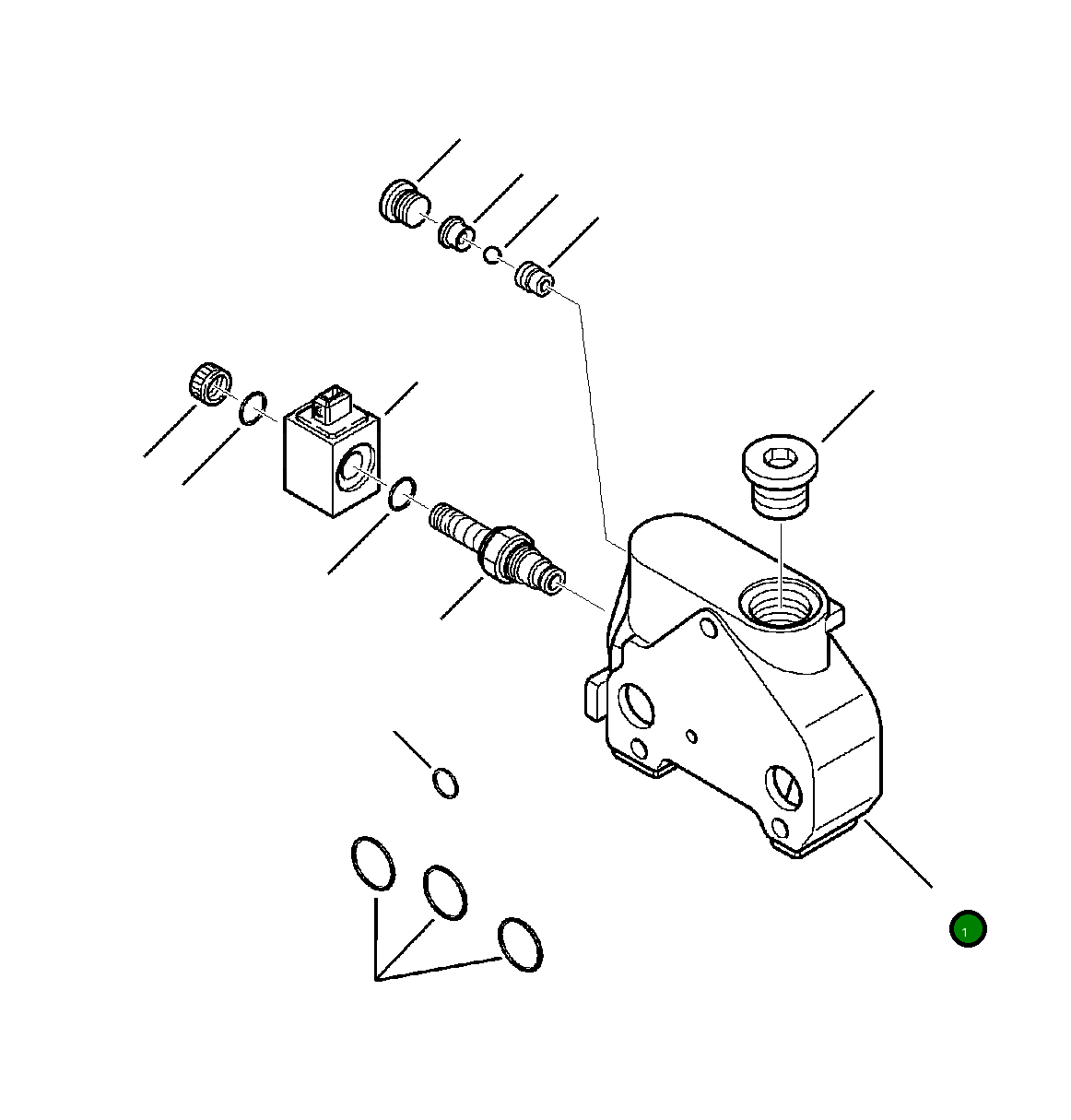 1