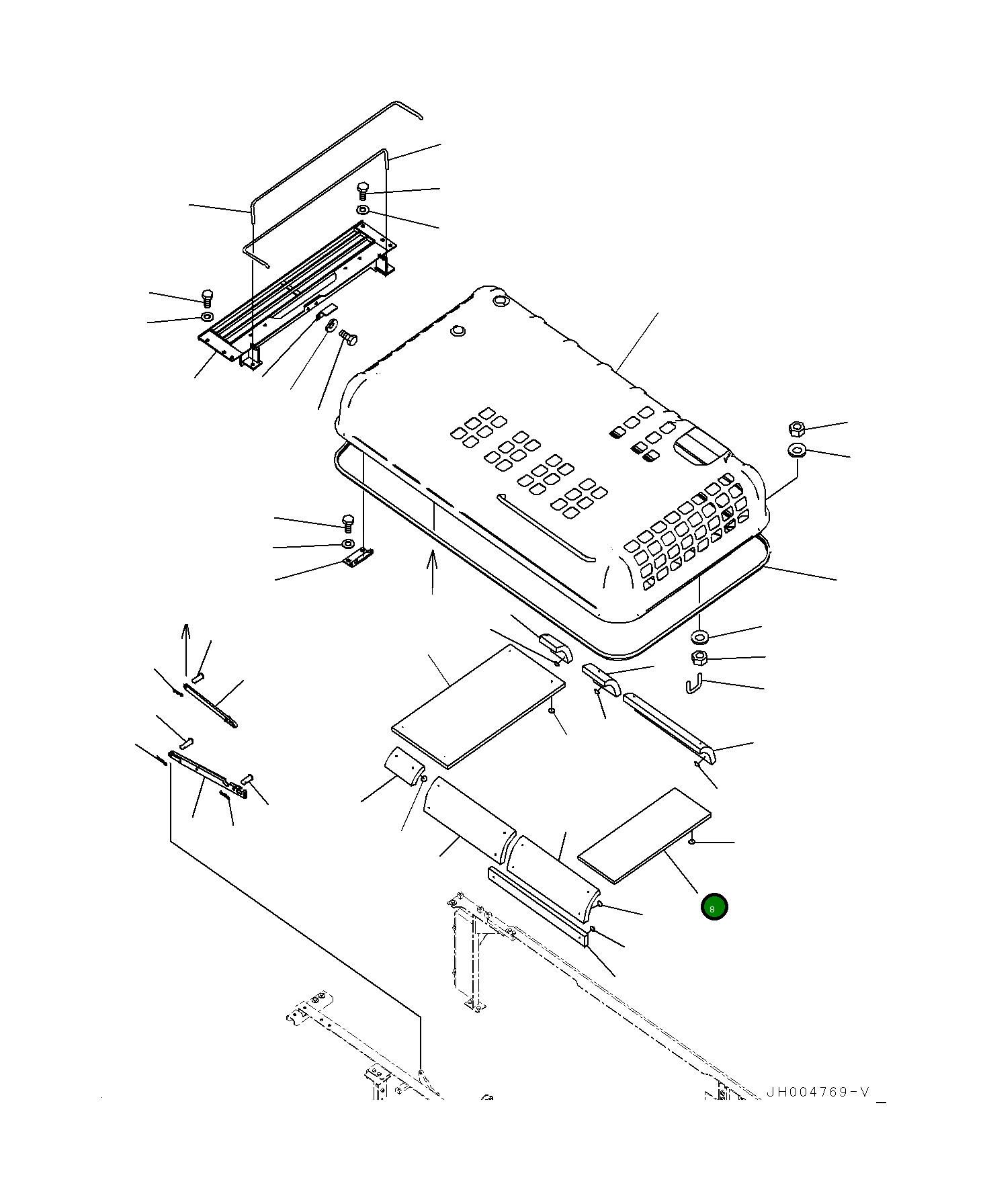 8

JH004769-V