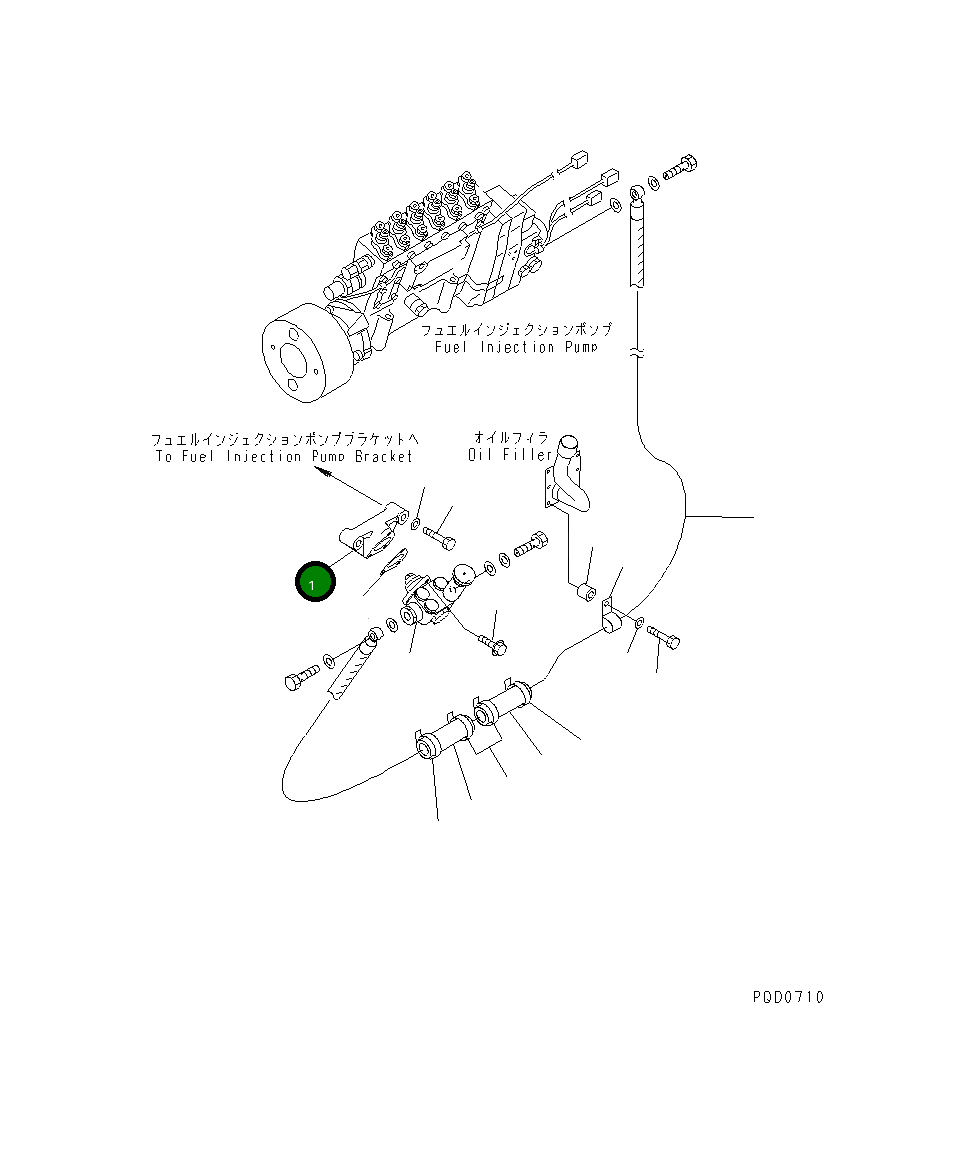 フュエルインジェクションポンプ
Fuel Injection Pump

フュエルインジェクションポンプブラケットへ
To Fuel Injection Pump Bracket

オイルフィラ
Oil Filler

1

PQD0710