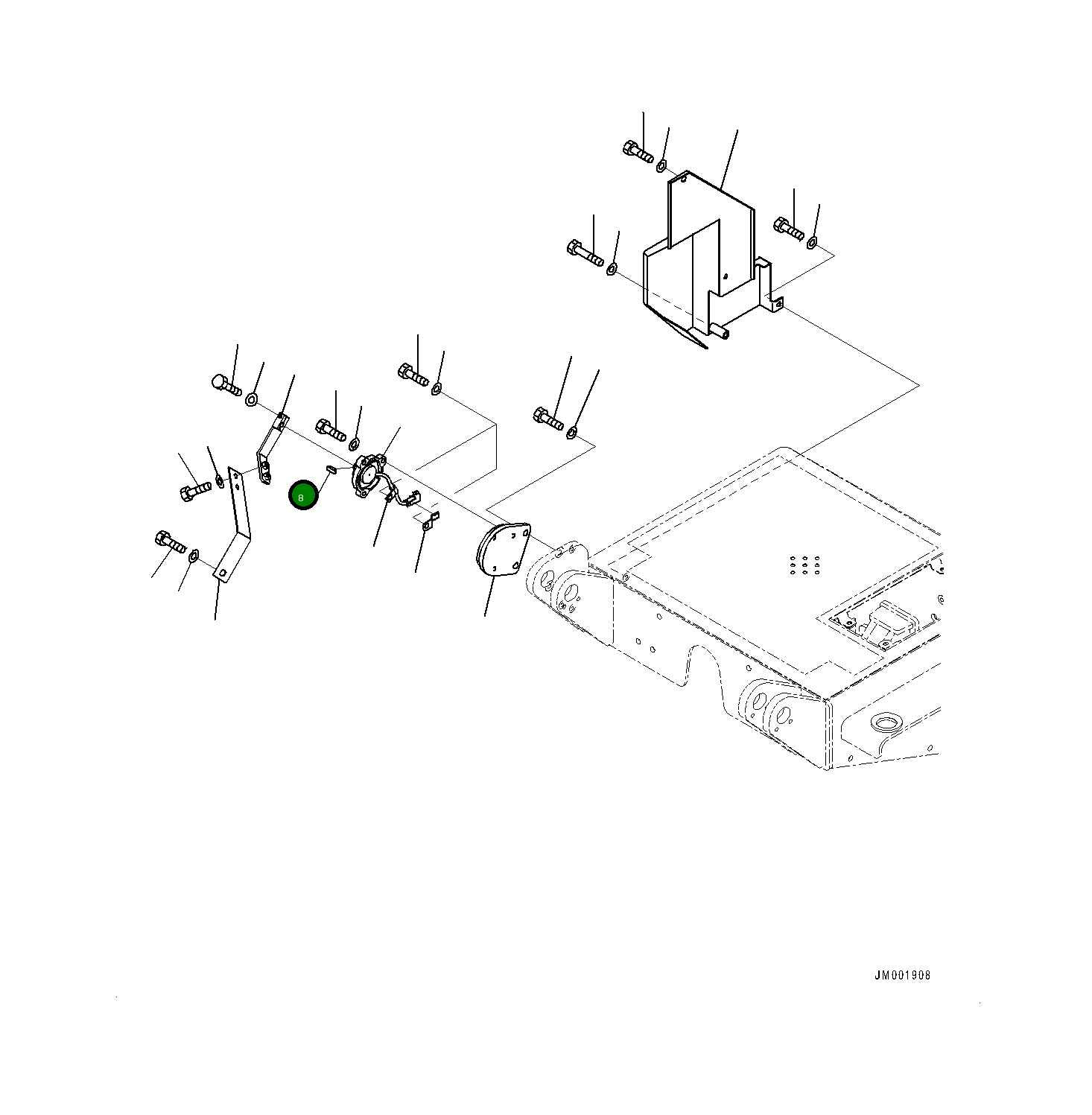 8

JM001908