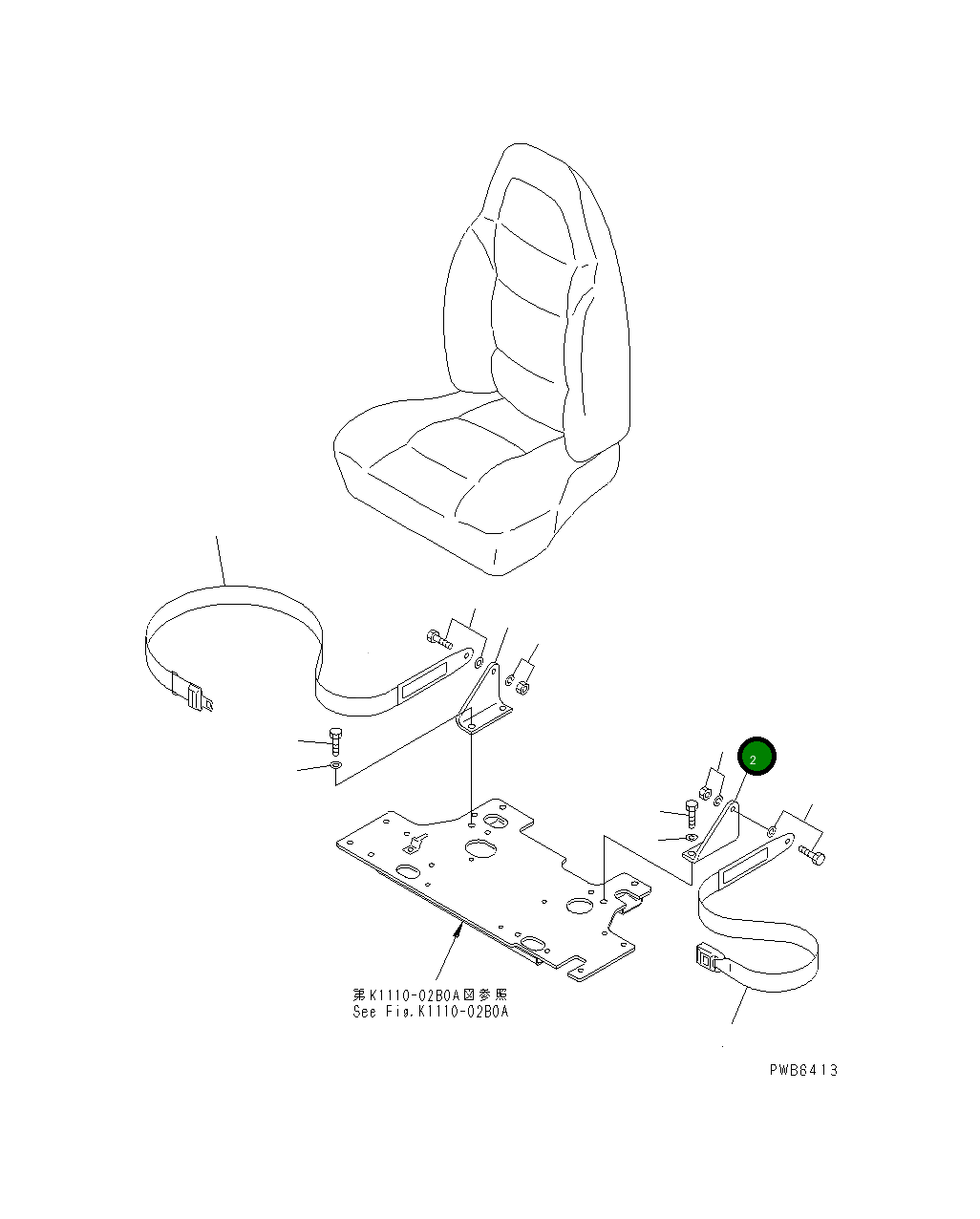 2

第K1110-02B0A図参照
See Fig.K1110-02B0A

PWB6413