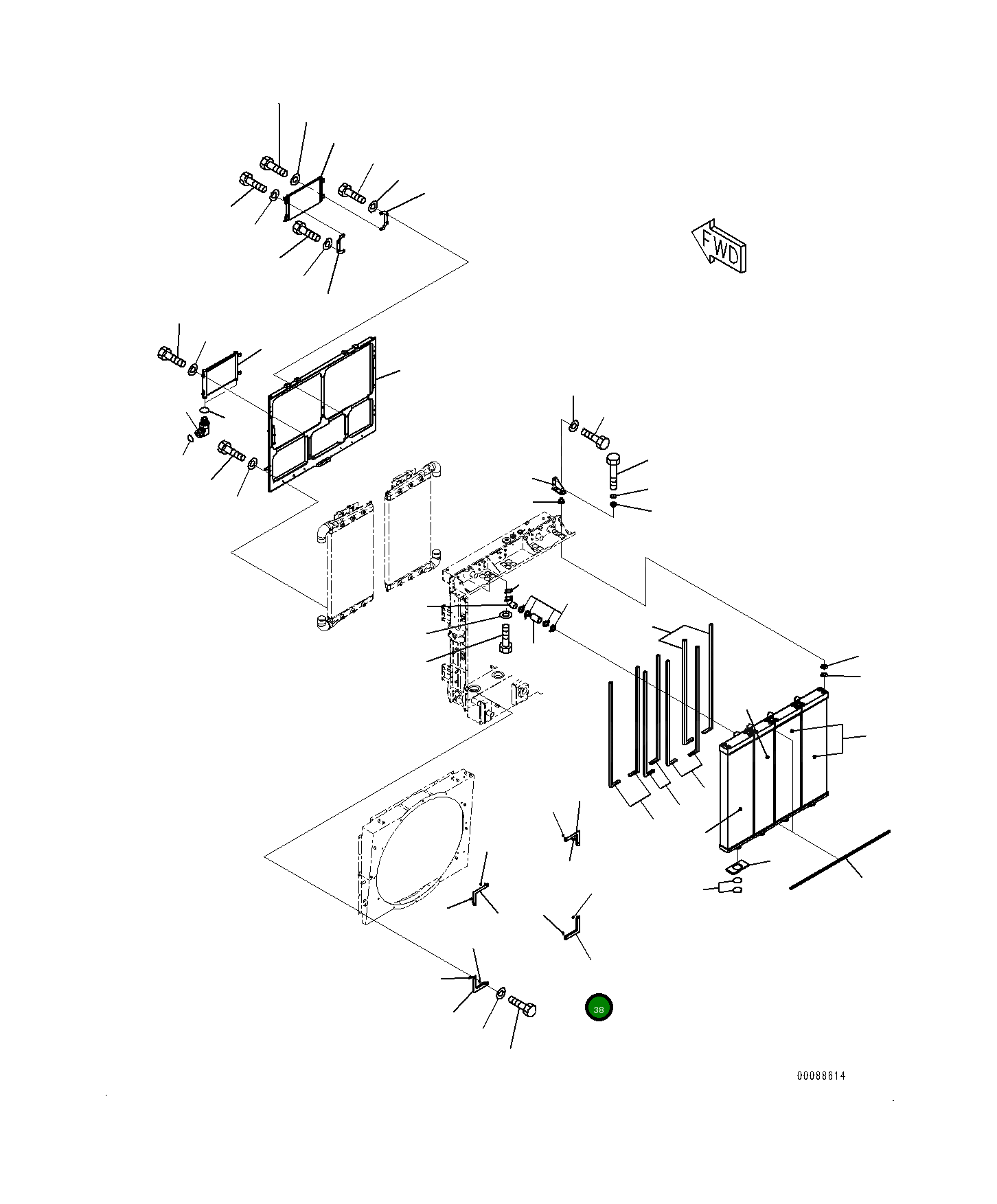 FWD

38

00088614