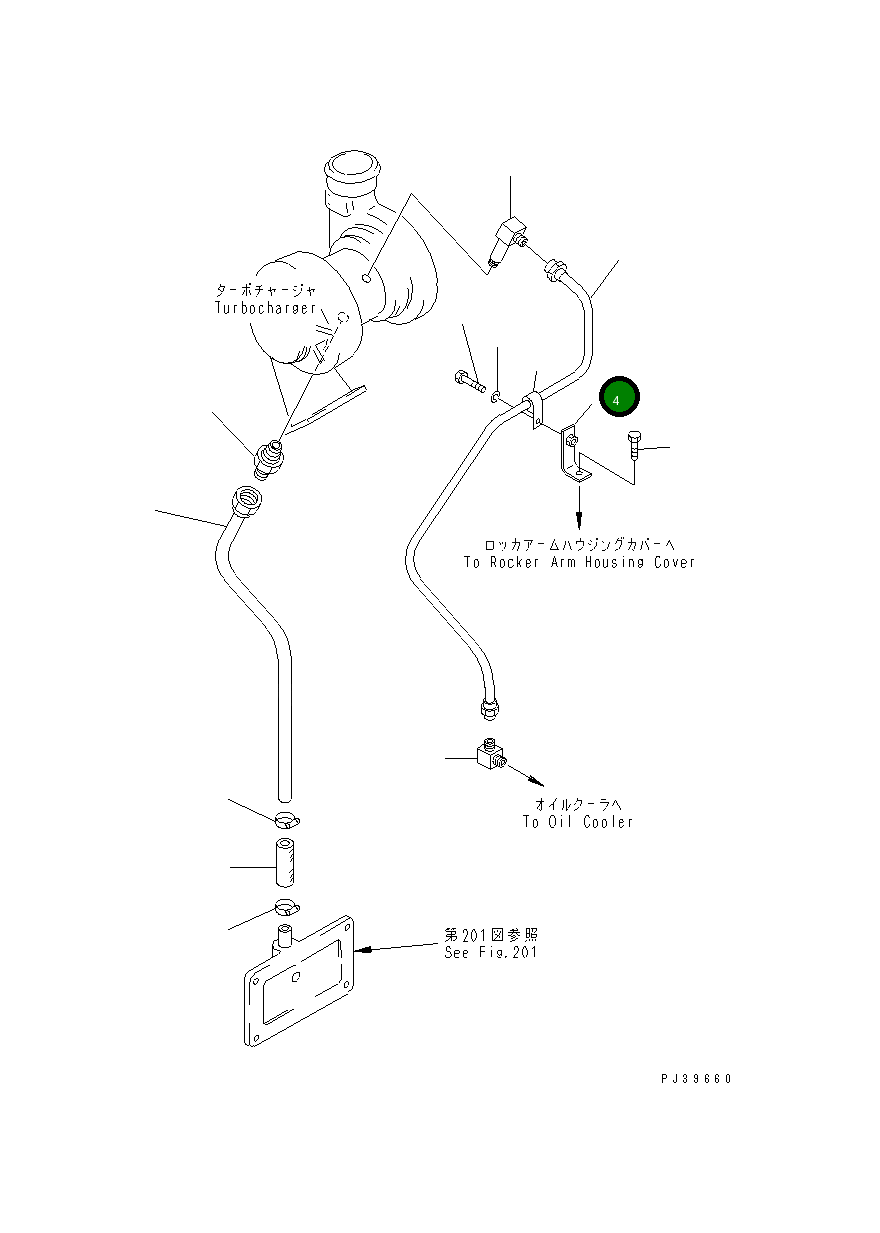 ターボチャージャ
Turbocharger

4

ロッカアームハウジングカバーへ
To Rocker Arm Housing Cover

オイルクーラへ
To Oil Cooler

第201図参照
See Fig.201

PJ39660