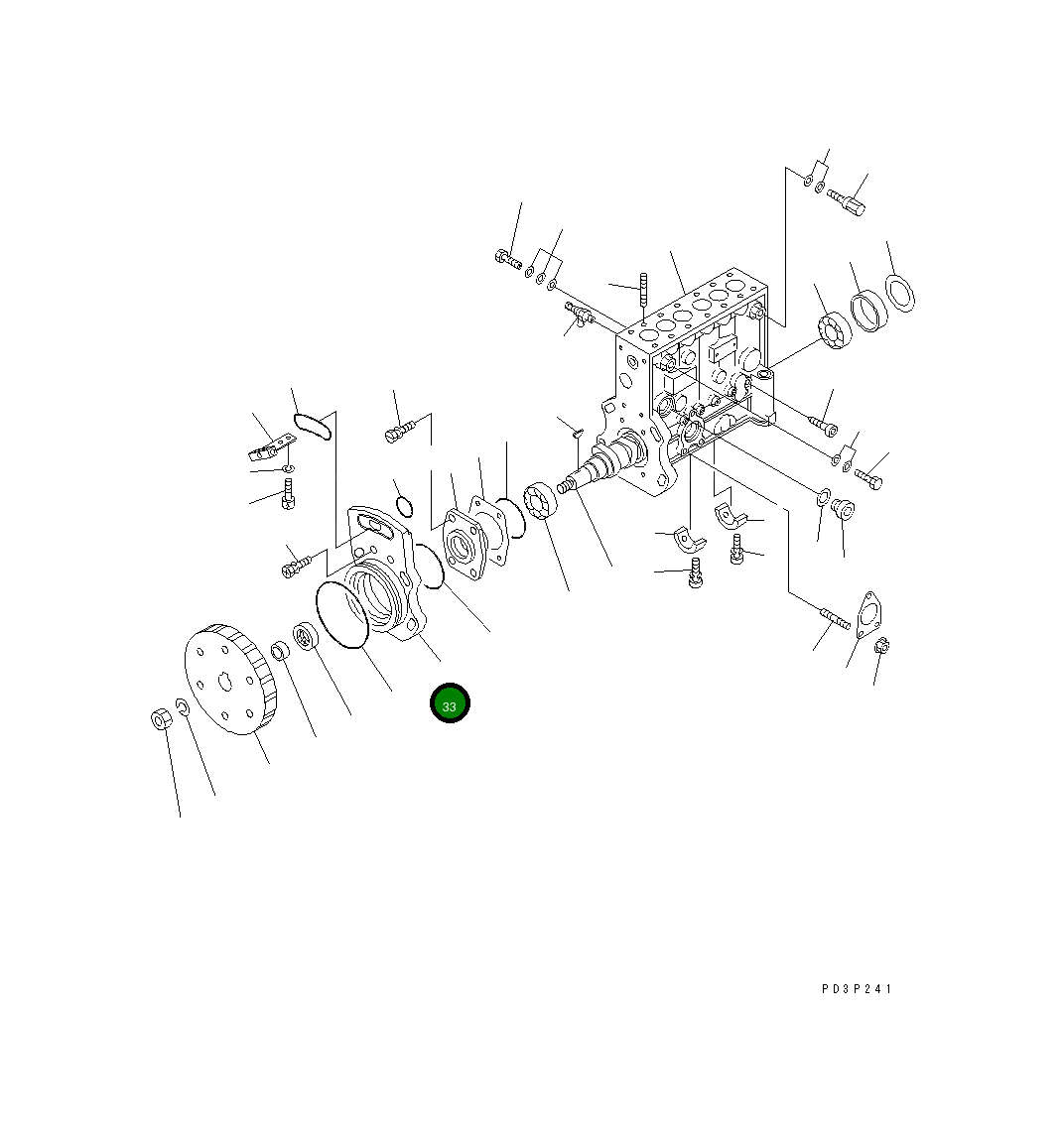 33

PD3P241