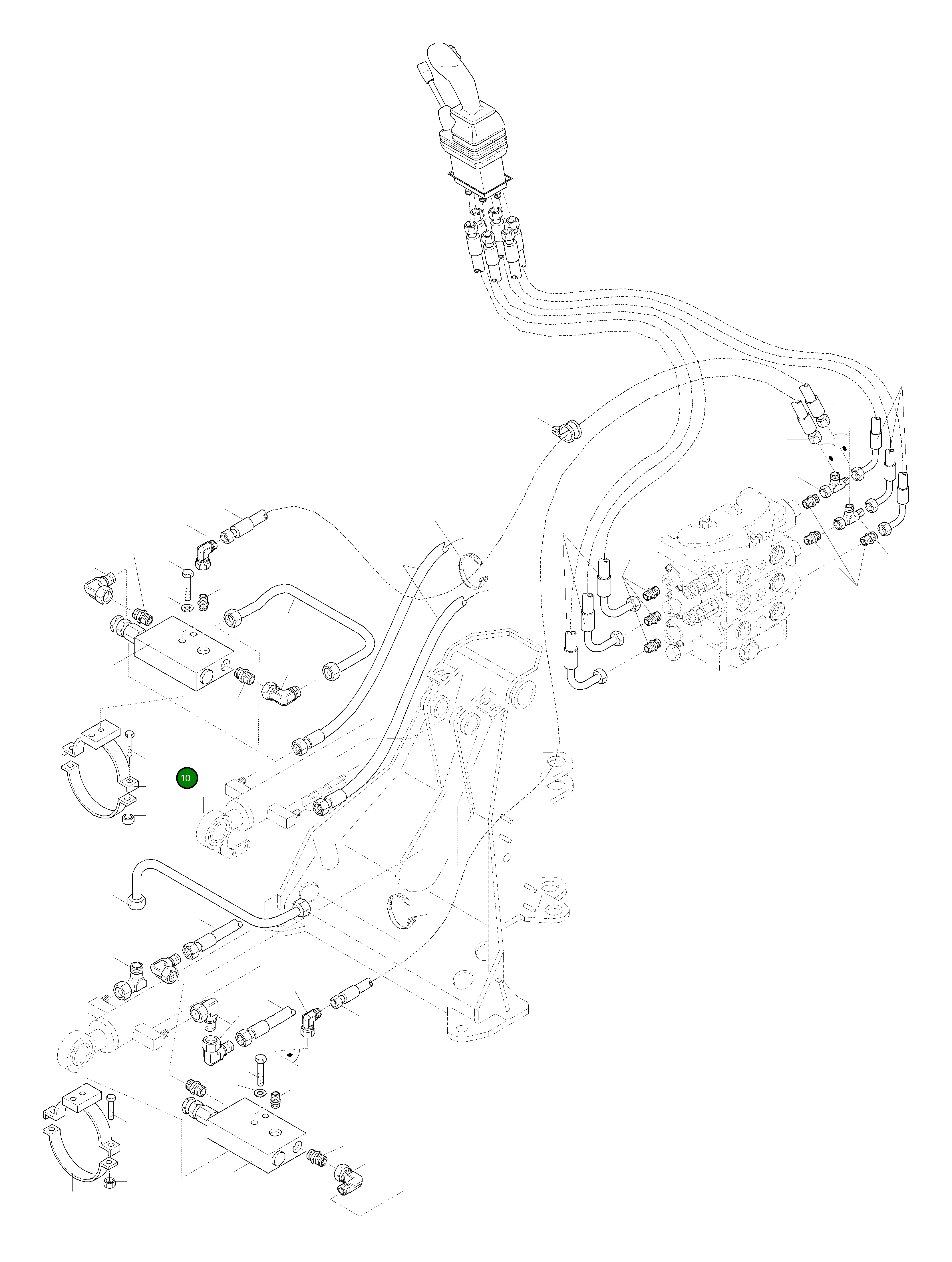 10