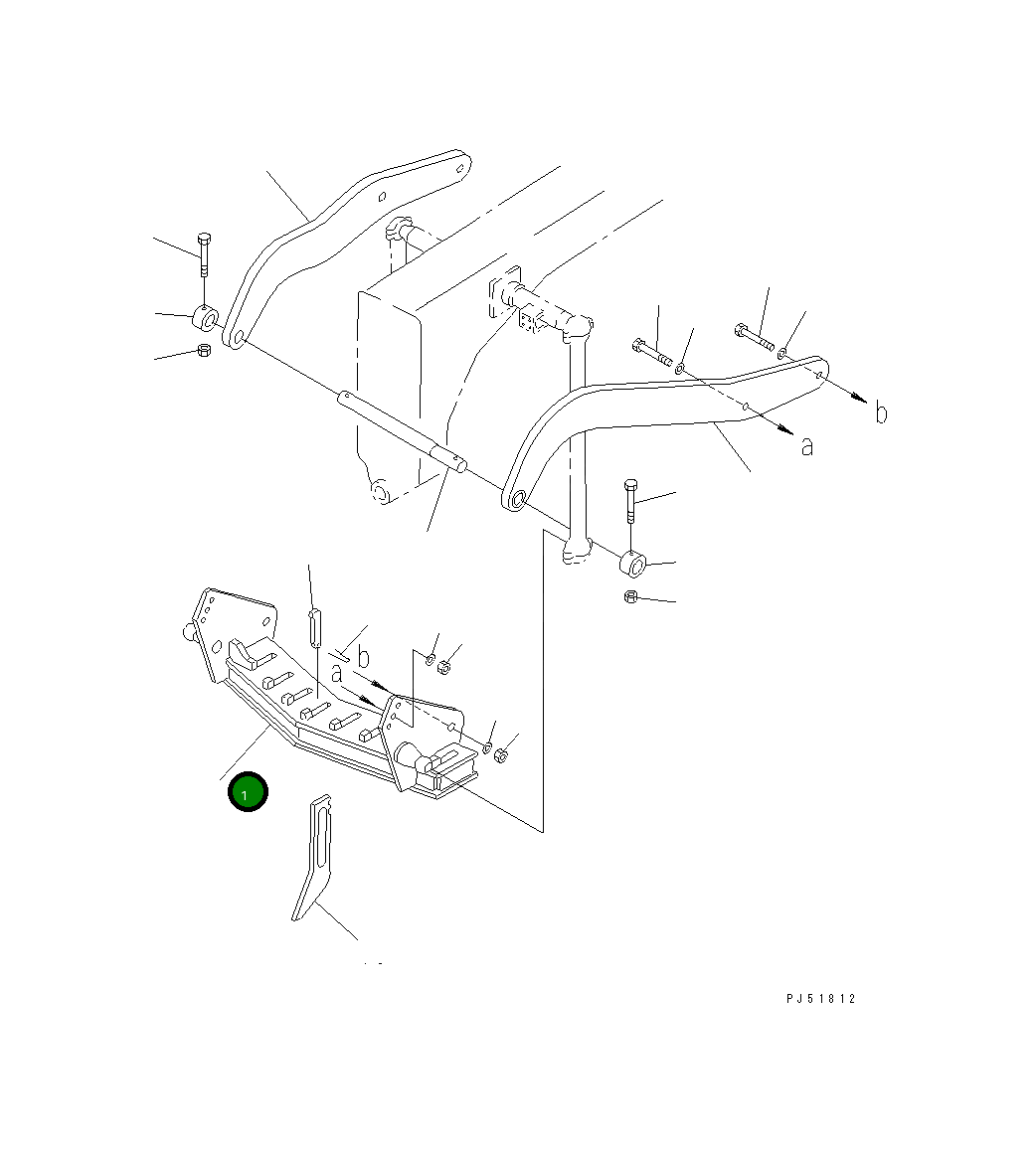 b
a
b
a
1
PJ51812