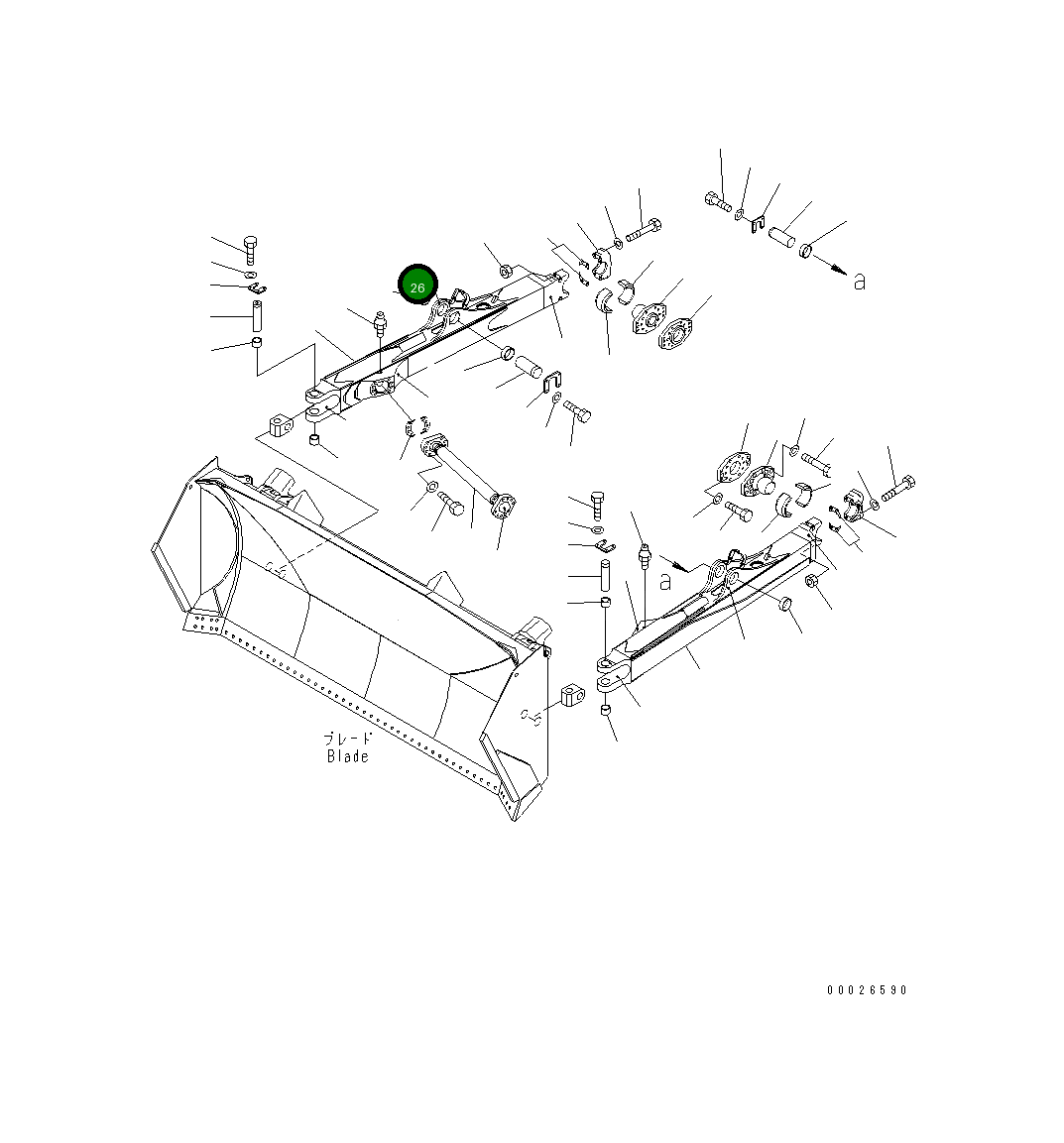 26

a

a

ブレード
Blade

00026590