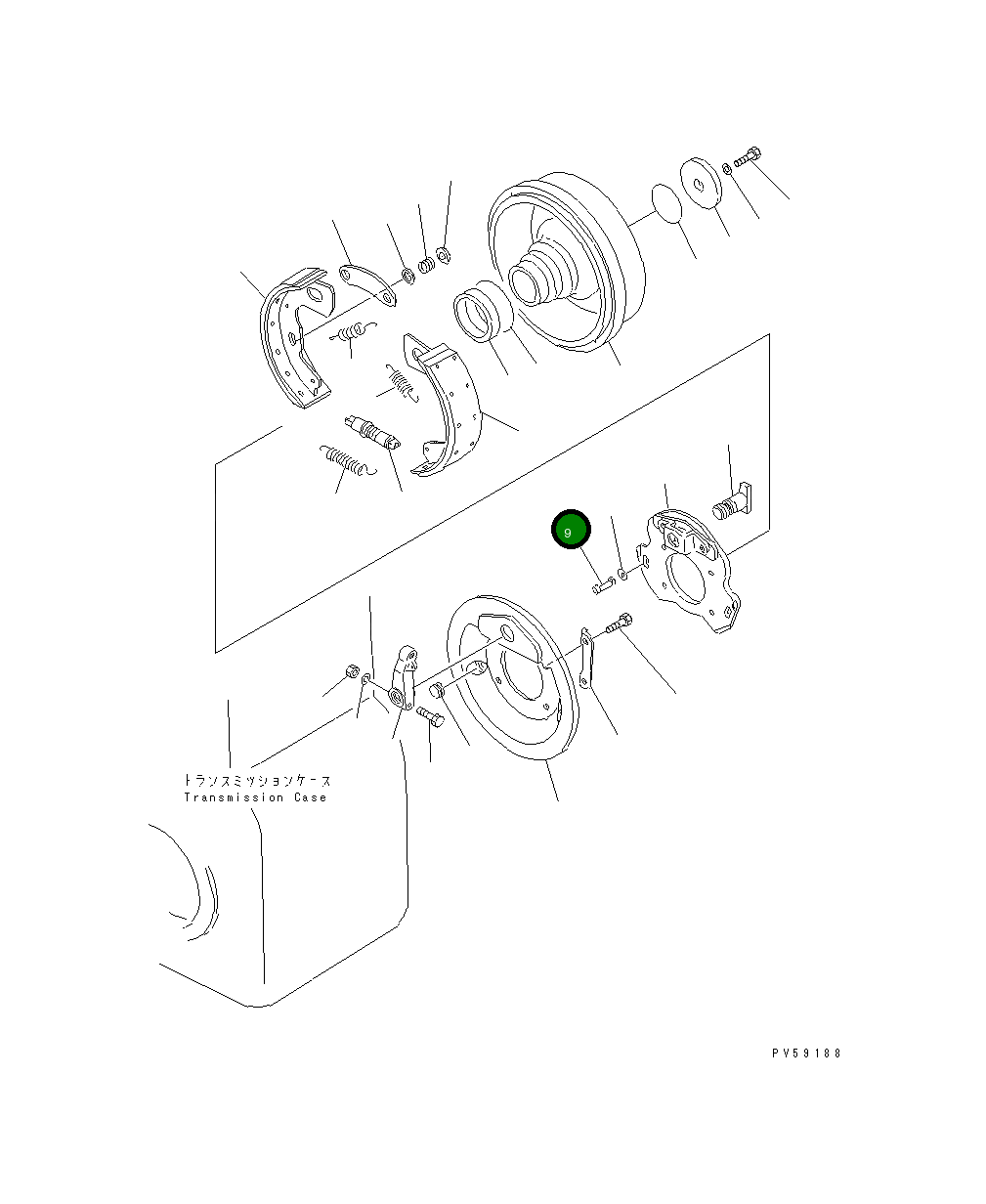 9

トランスミッションケース
Transmission Case

PV59188