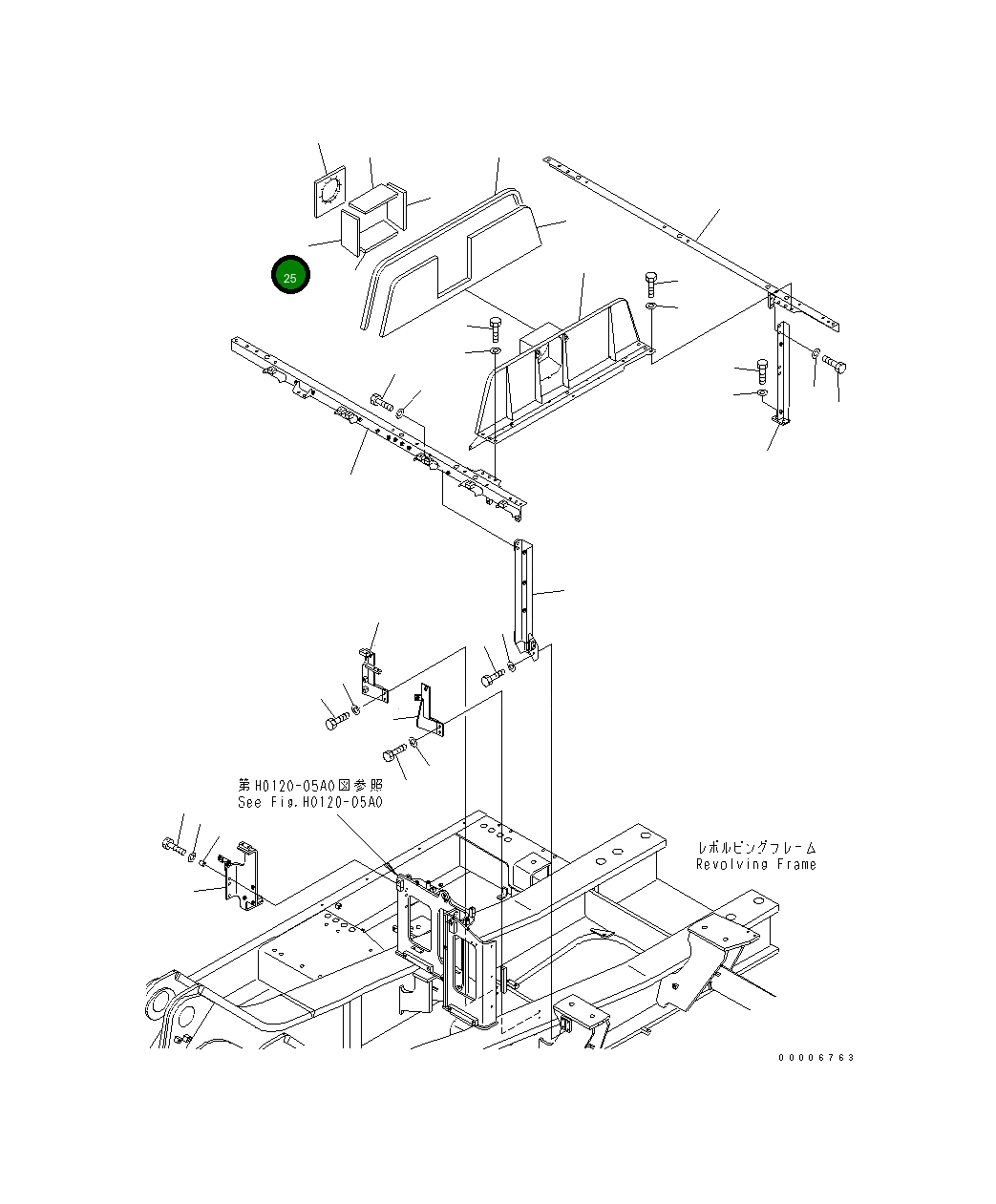 25

第H0120-05A0図参照
See Fig.H0120-05A0

レボルビングフレーム
Revolving Frame

00006763