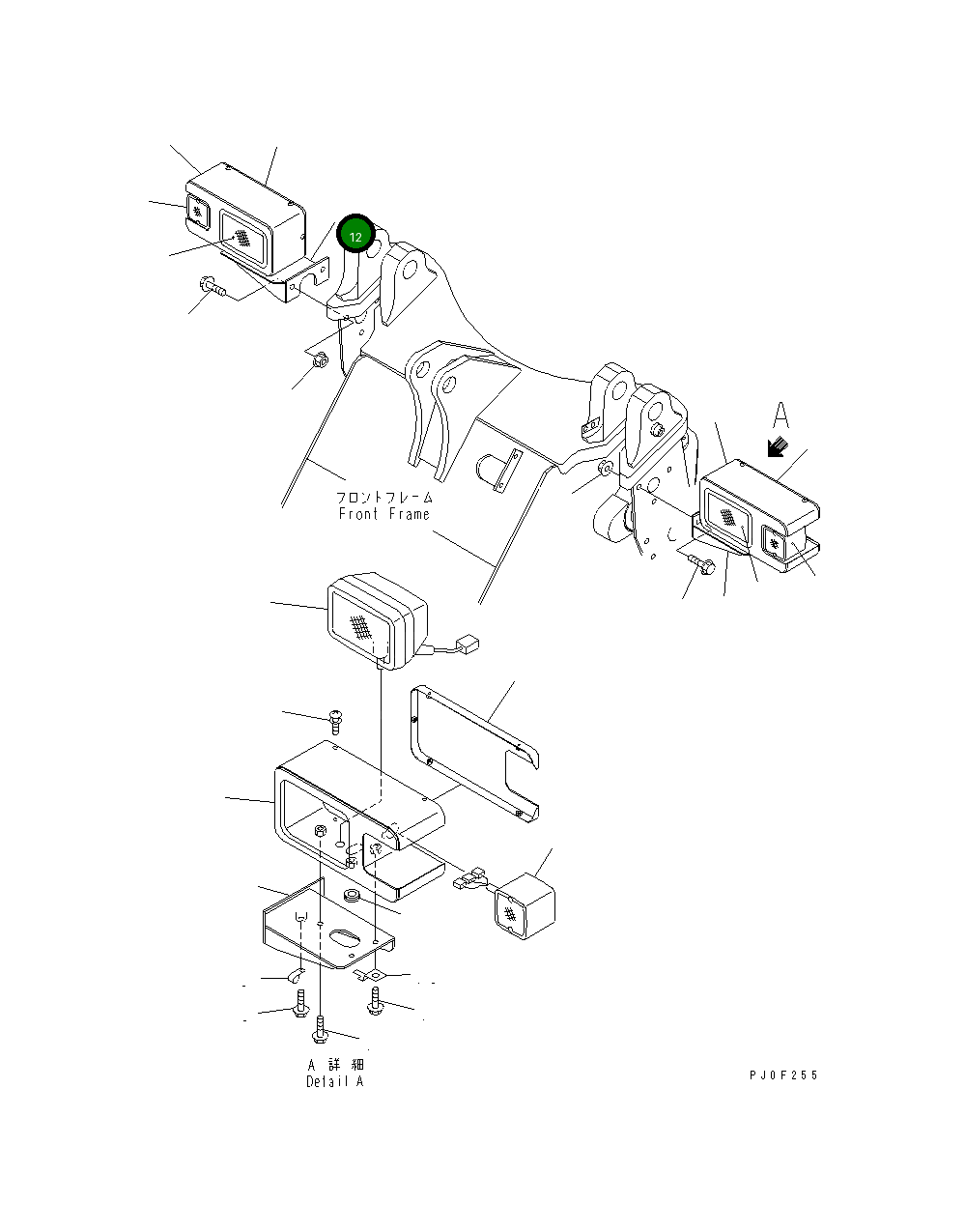 12

A

フロントフレーム
Front Frame

A 詳細
Detail A

PJ0F255