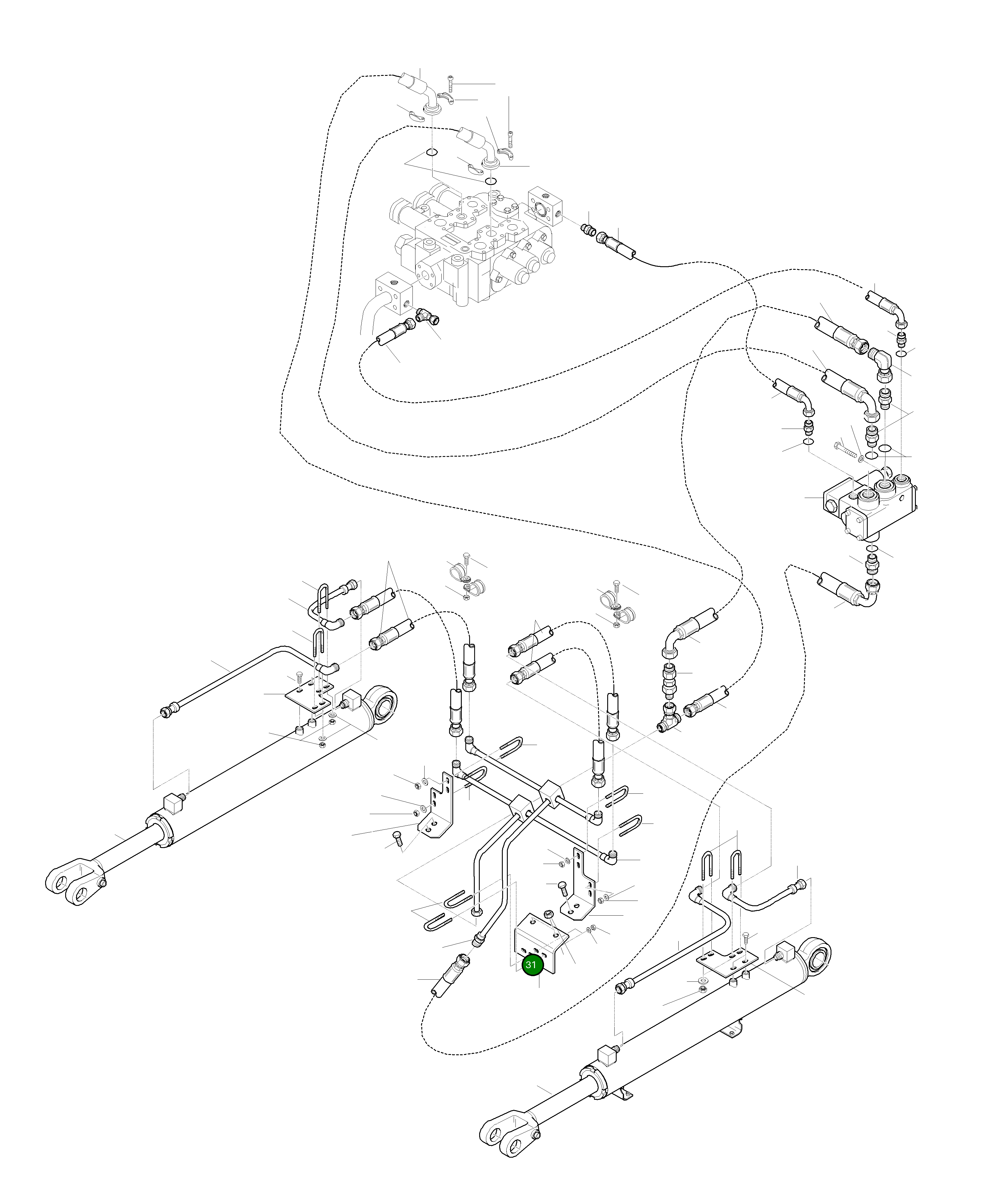 31