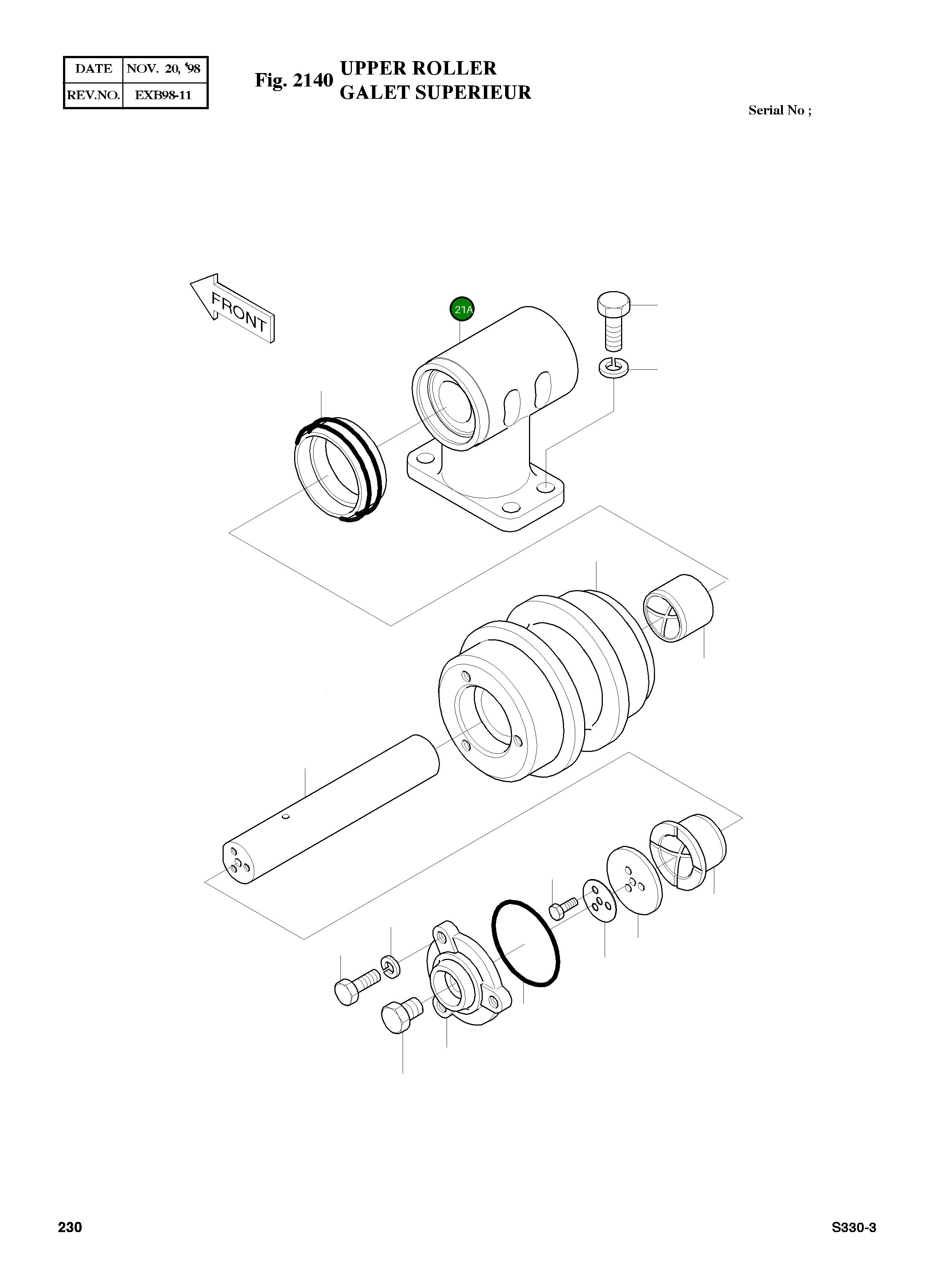 | DATE | NOV. 20, '98 |
|---|---|
| REV.NO. | EXB98-11 |

Fig. 2140 UPPER ROLLER
GALET SUPERIEUR

Serial No ;

FRONT

21A

230

S330-3