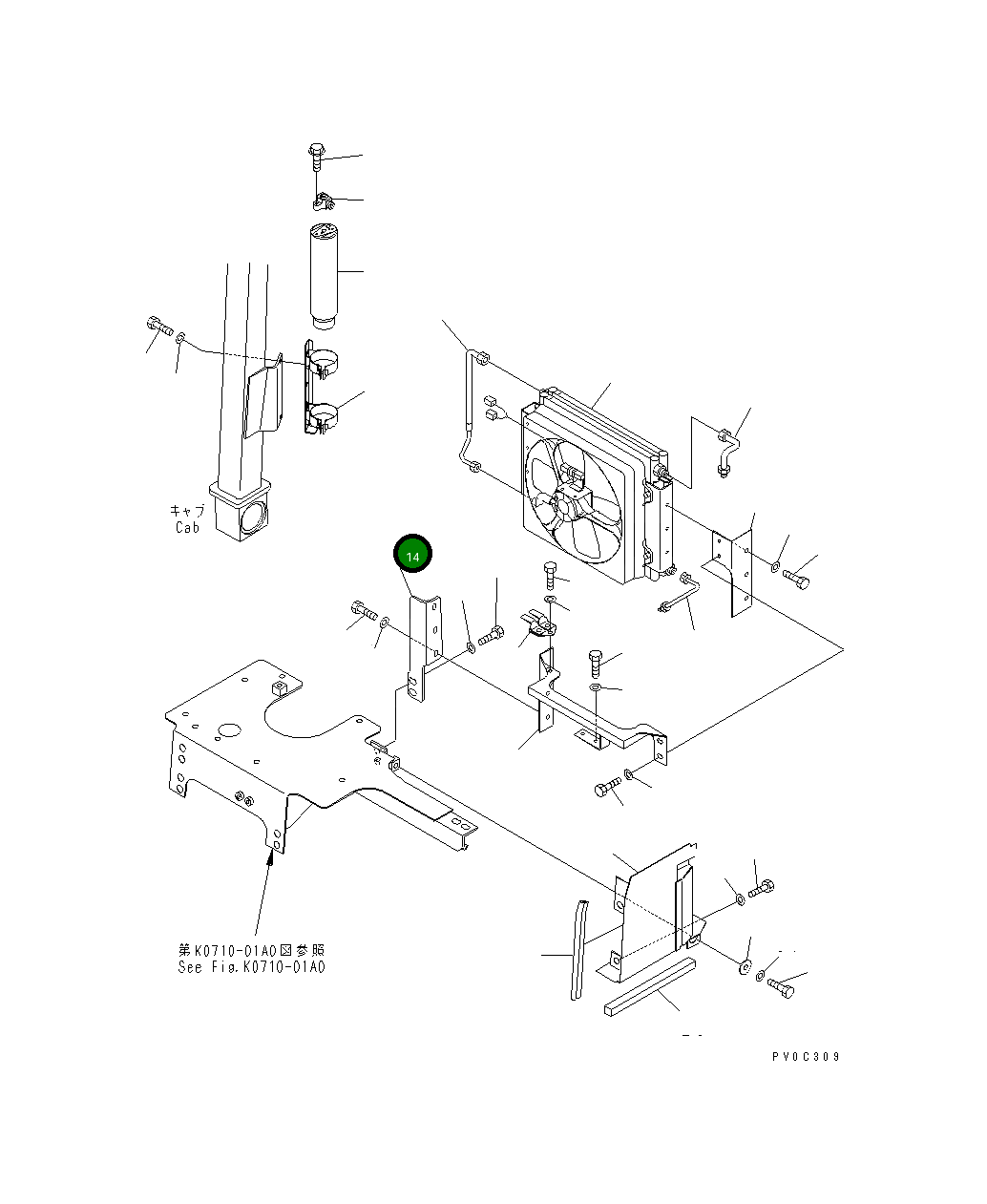 キャブ
Cab

14

第K0710-01A0図参照
See Fig.K0710-01A0

PV0C309