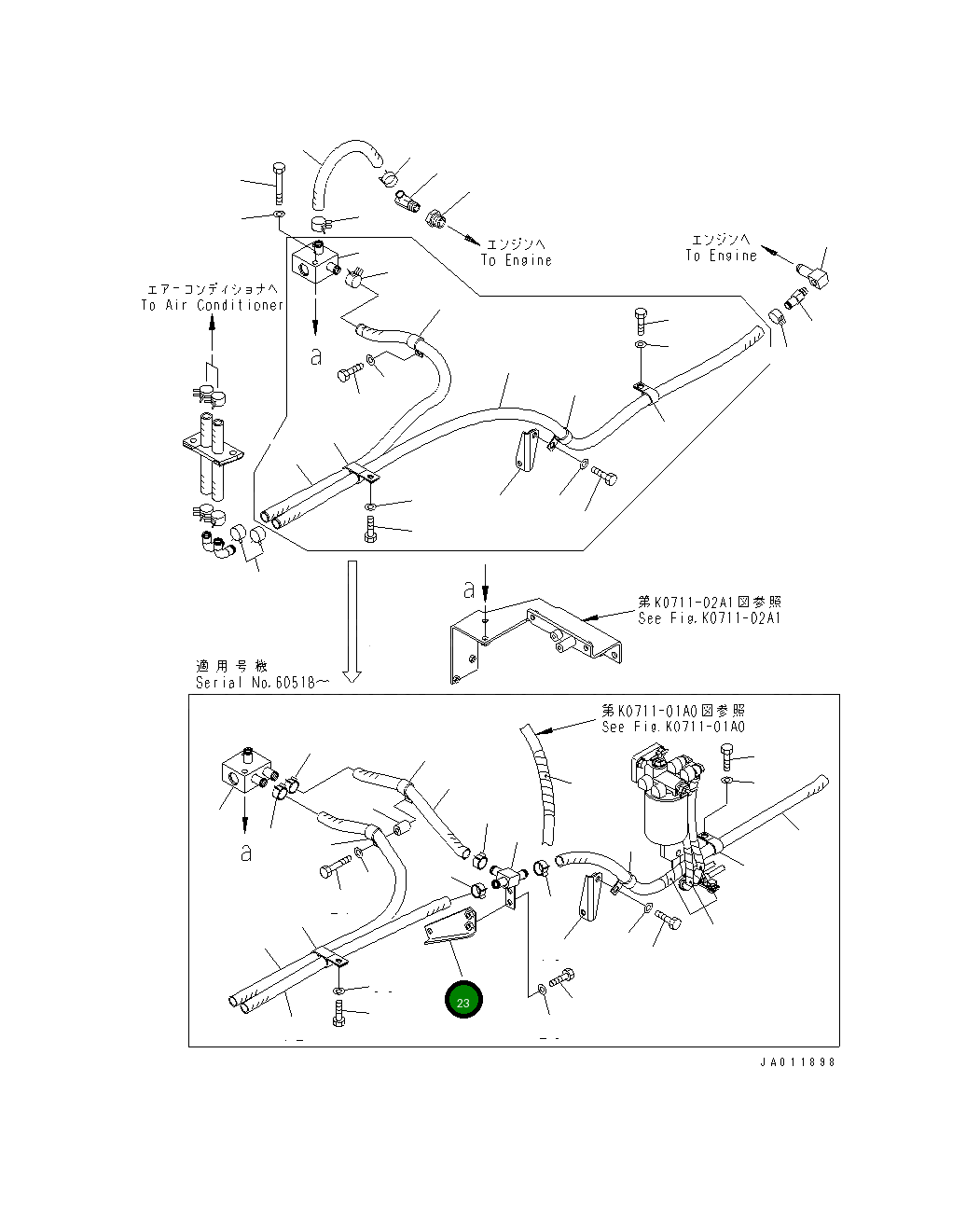 エンジンへ
To Engine

エンジンへ
To Engine

エアーコンディショナへ
To Air Conditioner

a

a

第K0711-02A1図参照
See Fig.K0711-02A1

適用号機
Serial No.60518～

第K0711-01A0図参照
See Fig.K0711-01A0

a

23

JA011898