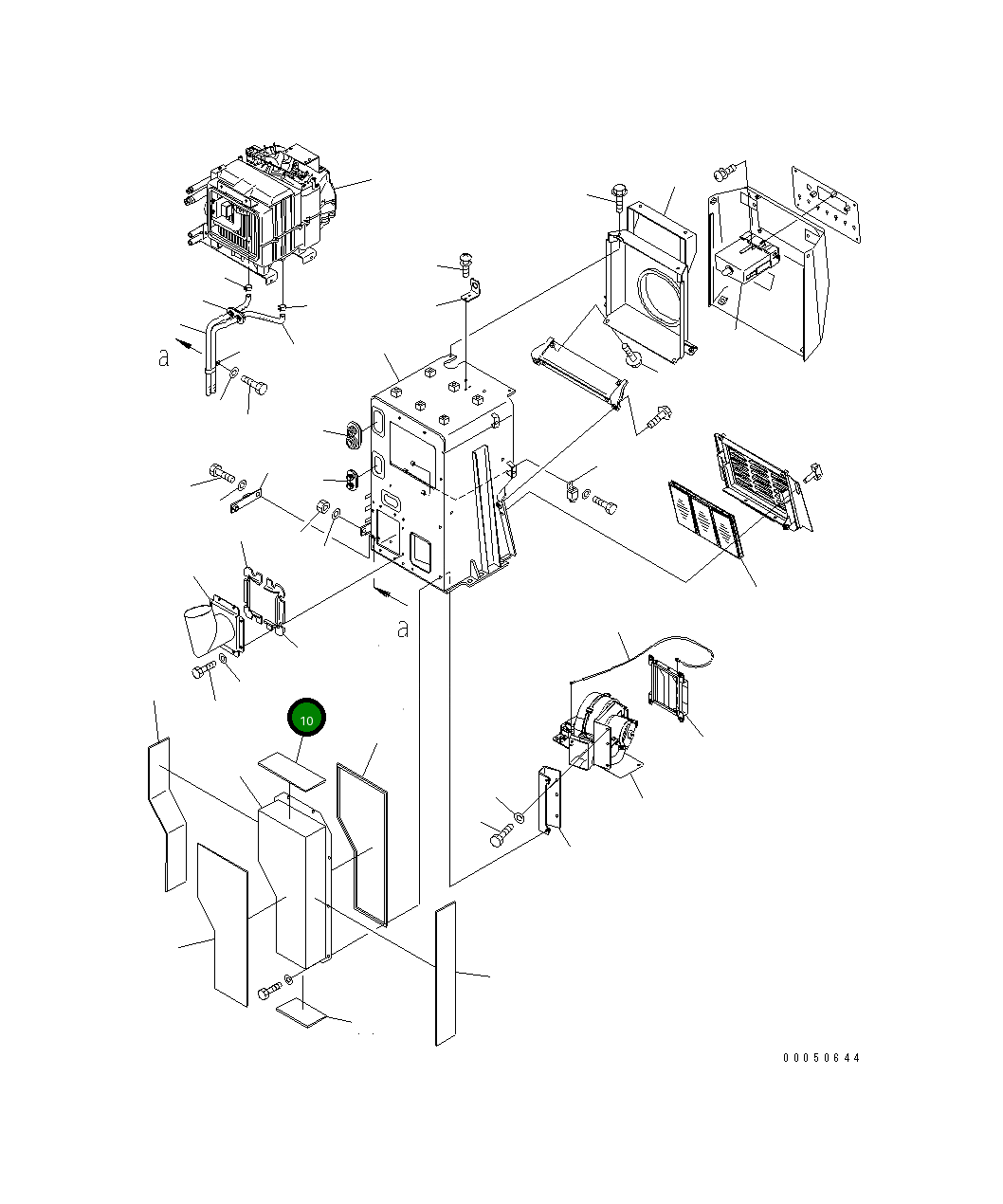 a

a

10

00050644