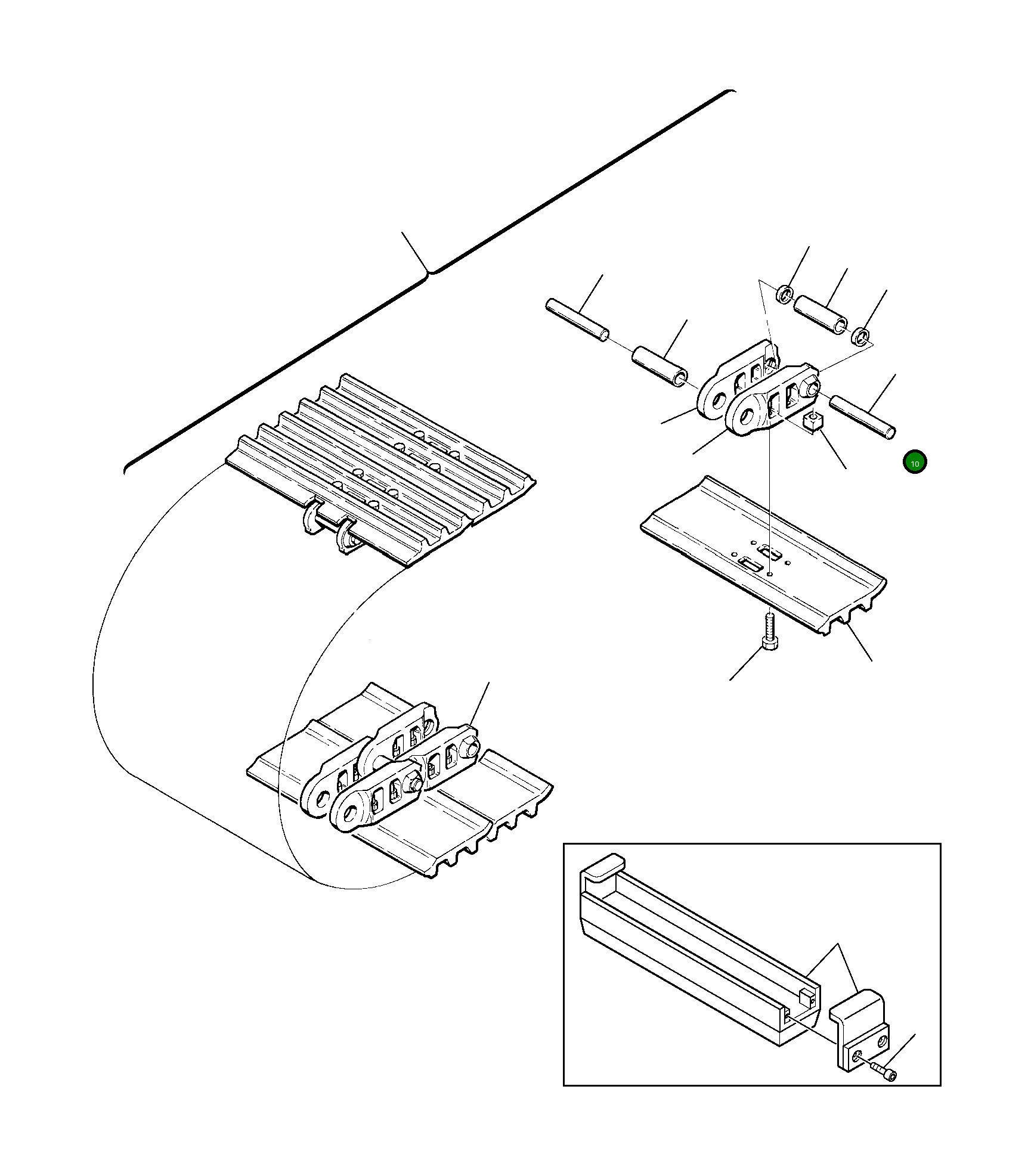 10