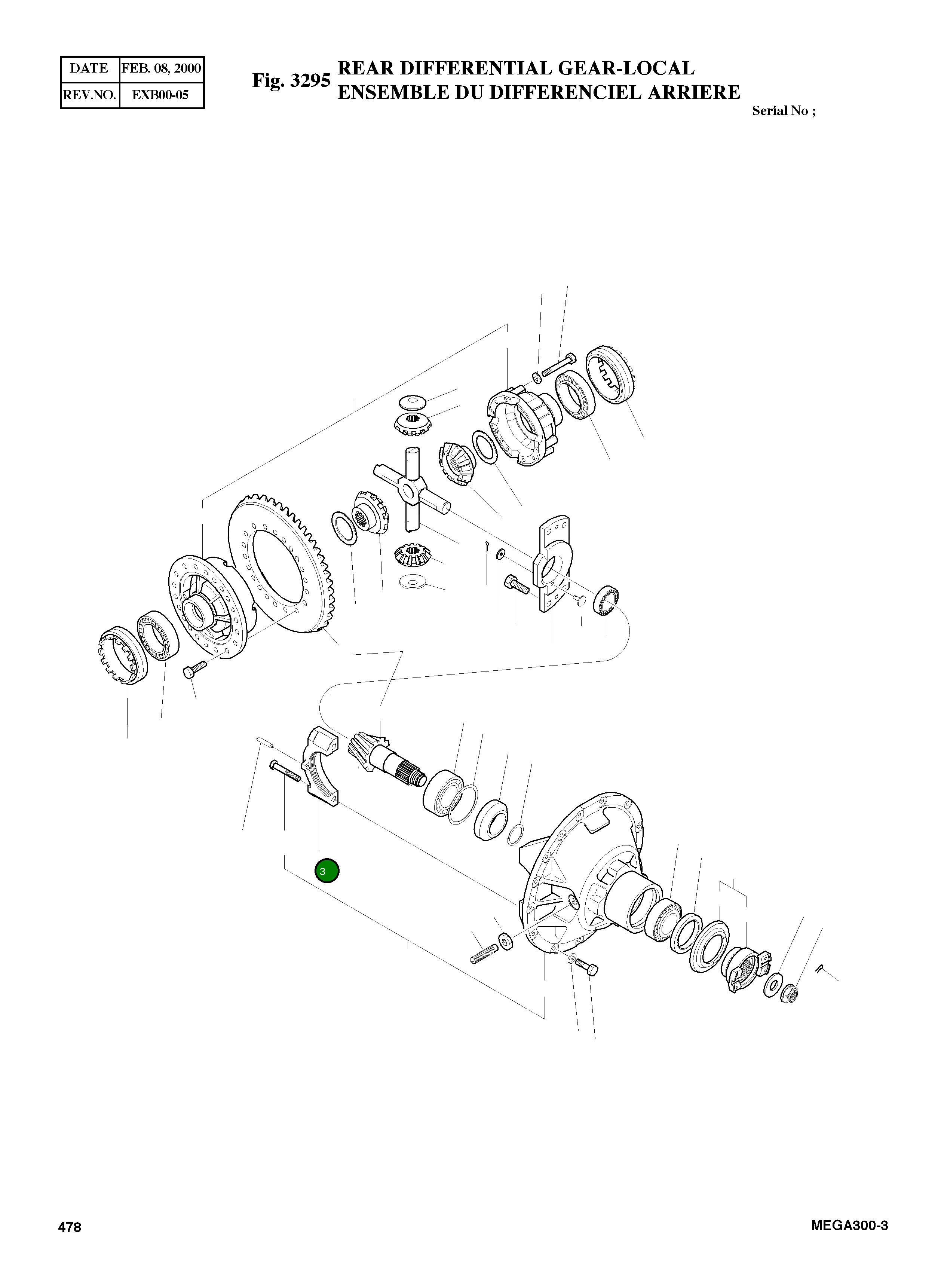 | DATE | FEB. 08, 2000 |
|---|---|
| REV.NO. | EXB00-05 |

Fig. 3295 REAR DIFFERENTIAL GEAR-LOCAL
ENSEMBLE DU DIFFERENCIEL ARRIERE

Serial No ;

3

478

MEGA300-3