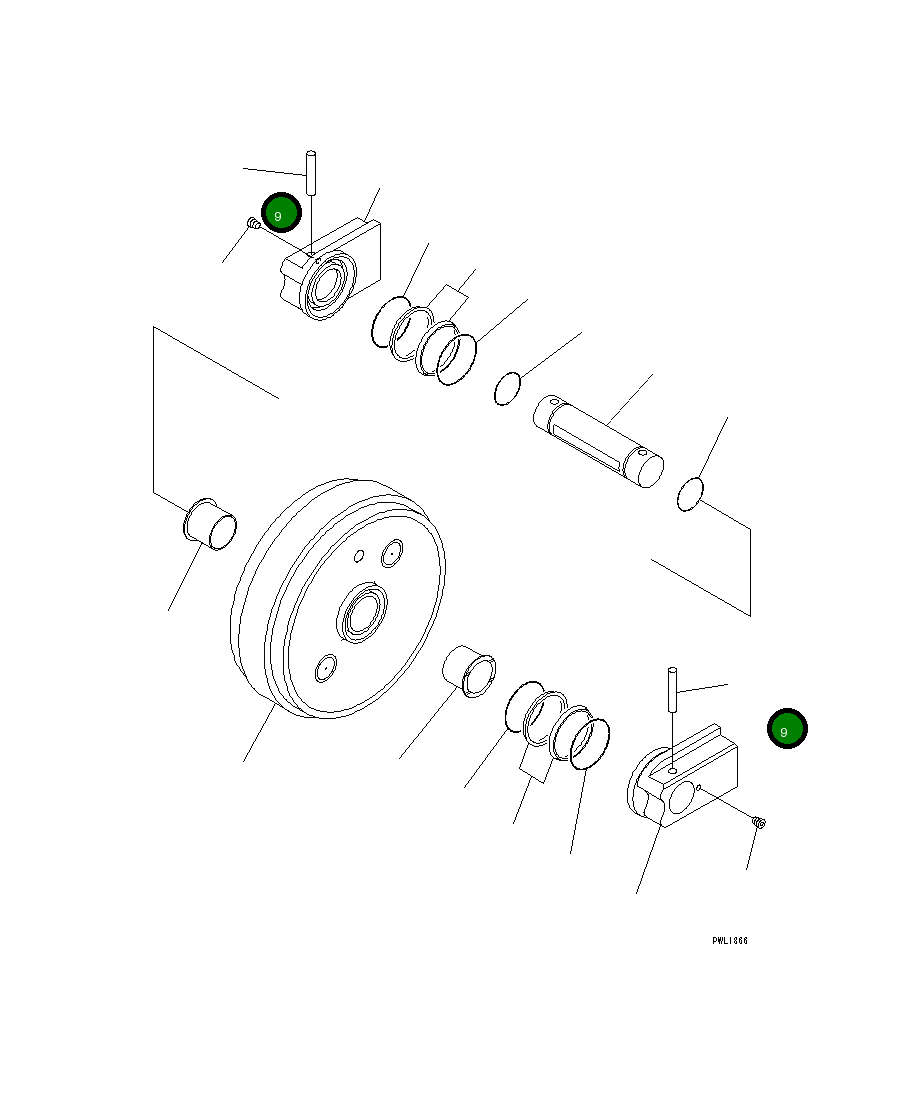 9

9

PWL1866