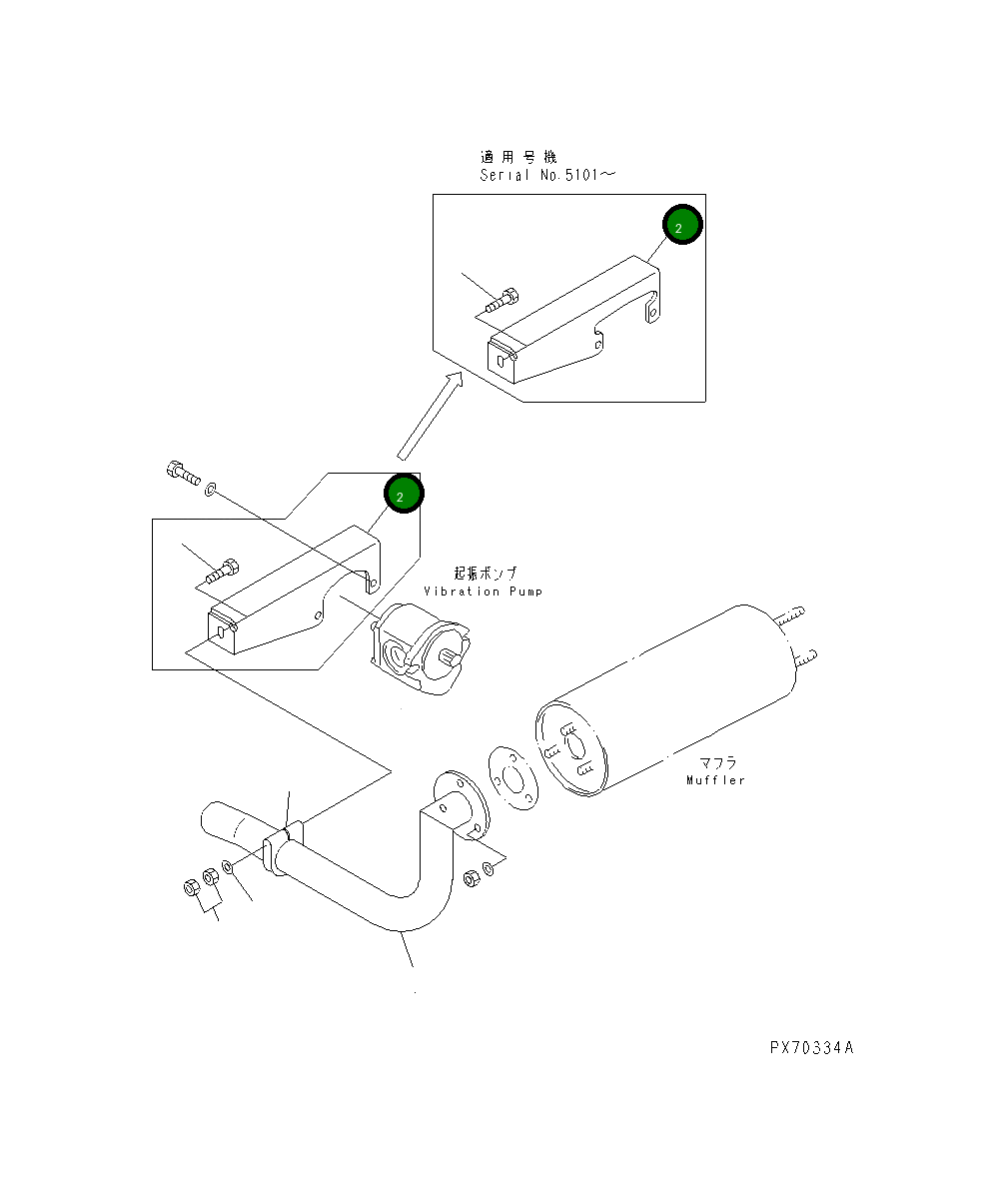 適用号機
Serial No.5101～

2

2

起振ポンプ
Vibration Pump

マフラ
Muffler

PX70334A